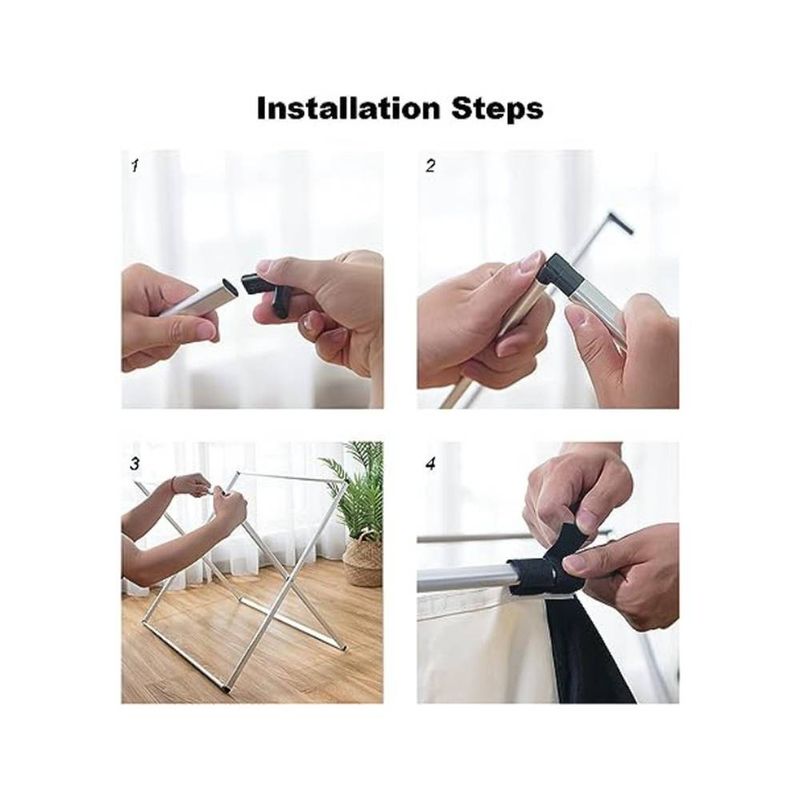 Installation Steps

1

2

3

4