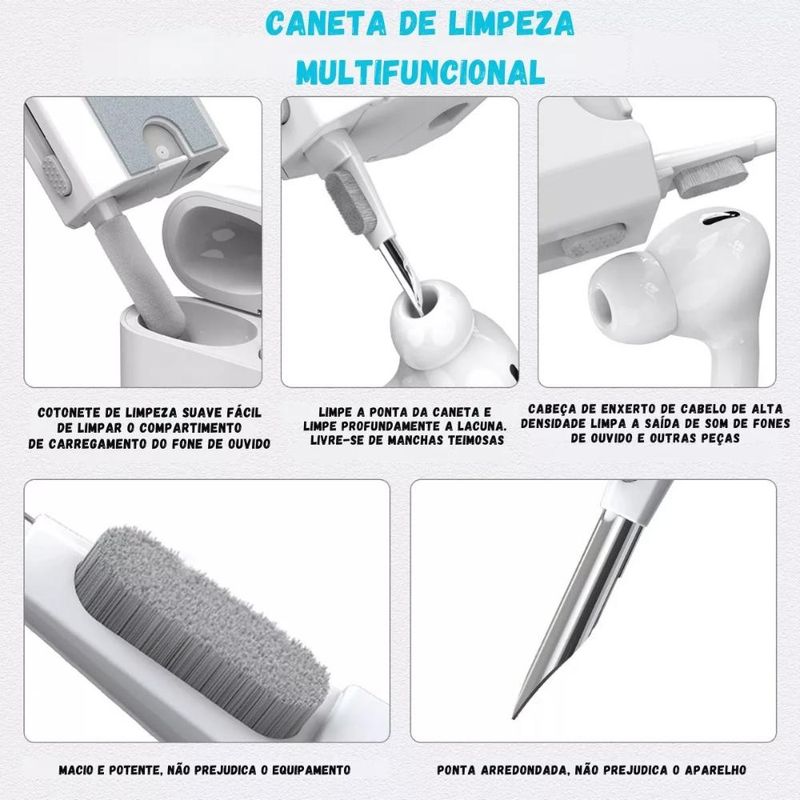 CANETA DE LIMPEZA MULTIFUNCIONAL

COTONETE DE LIMPEZA SUAVE FÁCIL DE LIMPAR O COMPARTIMENTO DE CARREGAMENTO DO FONE DE OUVIDO

LIMPE A PONTA DA CANETA E LIMPE PROFUNDAMENTE A LACUNA. LIVRE-SE DE MANCHAS TEIMOSAS

CABEÇA DE ENXERTO DE CABELO DE ALTA DENSIDADE LIMPA A SAÍDA DE SOM DE FONES DE OUVIDO E OUTRAS PEÇAS

MACIO E POTENTE, NÃO PREJUDICA O EQUIPAMENTO

PONTA ARREDONDADA, NÃO PREJUDICA O APARELHO