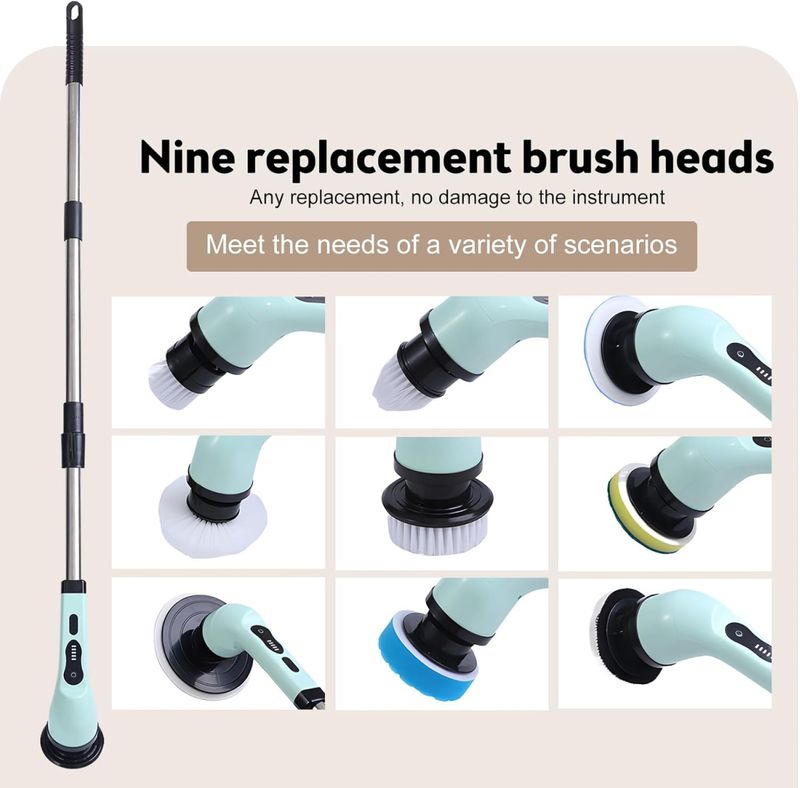 Nine replacement brush heads

Any replacement, no damage to the instrument

Meet the needs of a variety of scenarios