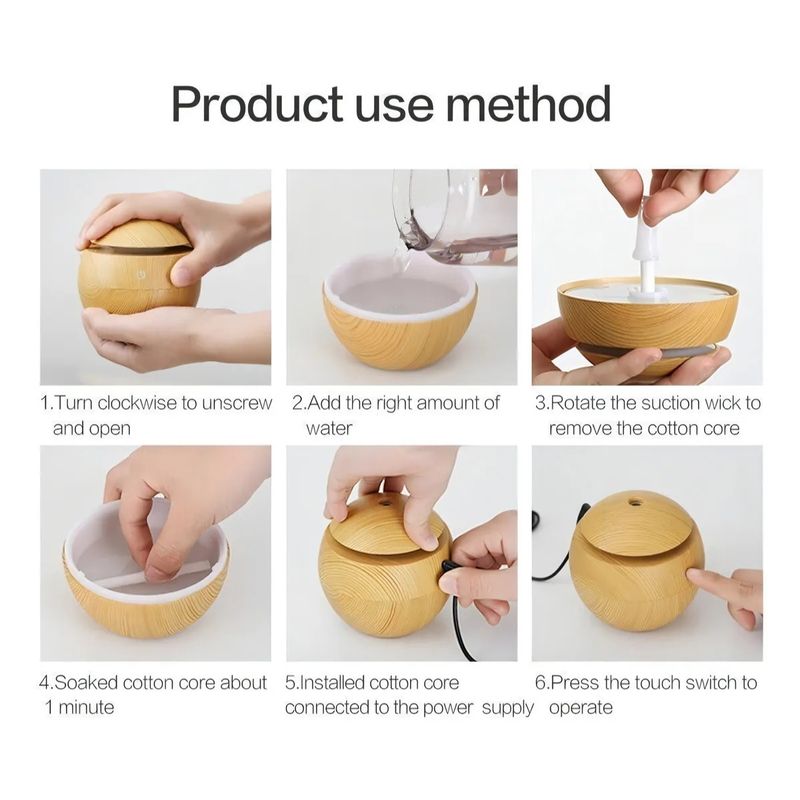 Product use method

1.Turn clockwise to unscrew and open

2.Add the right amount of water

3.Rotate the suction wick to remove the cotton core

4.Soaked cotton core about 1 minute

5.Installed cotton core connected to the power supply

6.Press the touch switch to operate