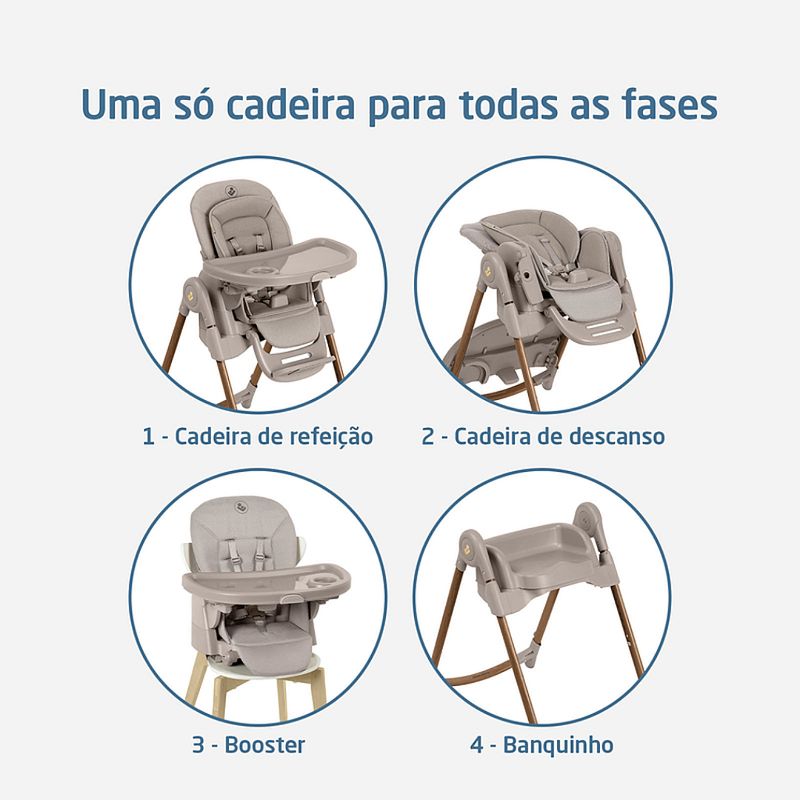 Uma só cadeira para todas as fases

1 - Cadeira de refeição

2 - Cadeira de descanso

3 - Booster

4 - Banquinho