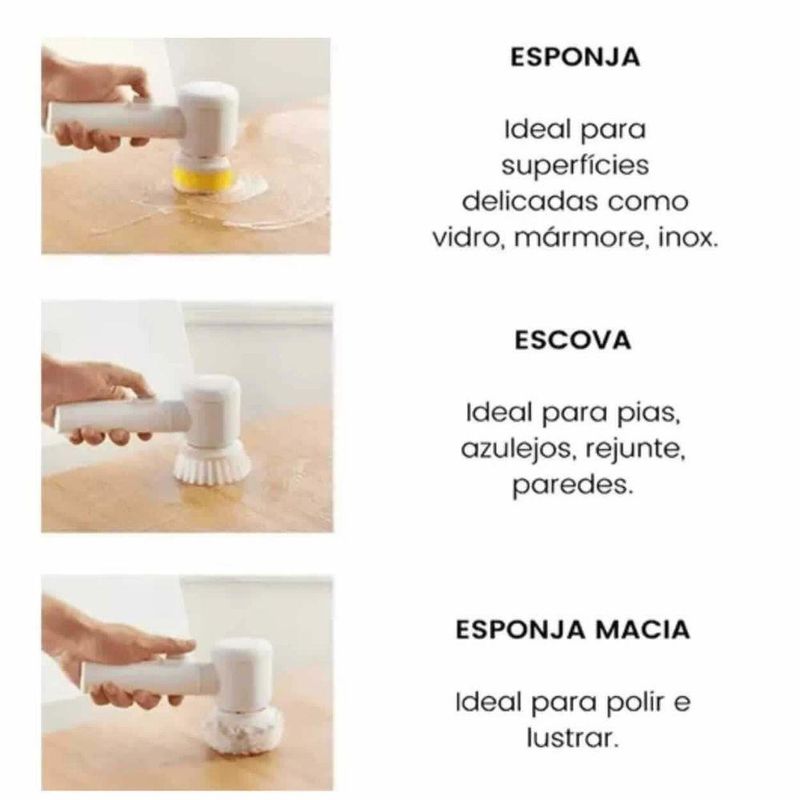 ESPONJA

Ideal para superfícies delicadas como vidro, mármore, inox.

ESCOVA

Ideal para pias, azulejos, rejunte, paredes.

ESPONJA MACIA

Ideal para polir e lustrar.