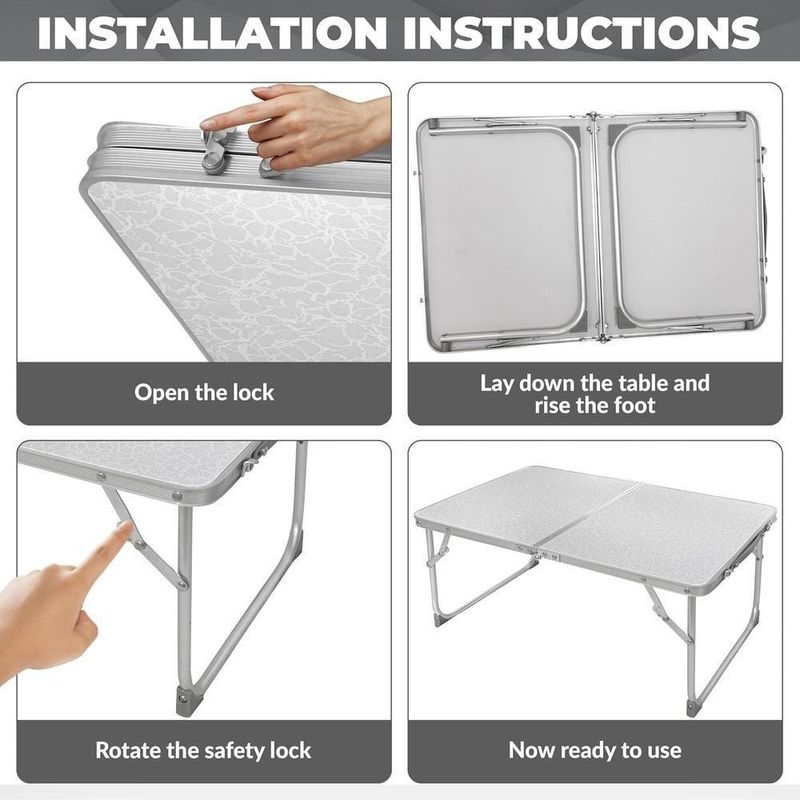 INSTALLATION INSTRUCTIONS

Open the lock

Lay down the table and rise the foot

Rotate the safety lock

Now ready to use