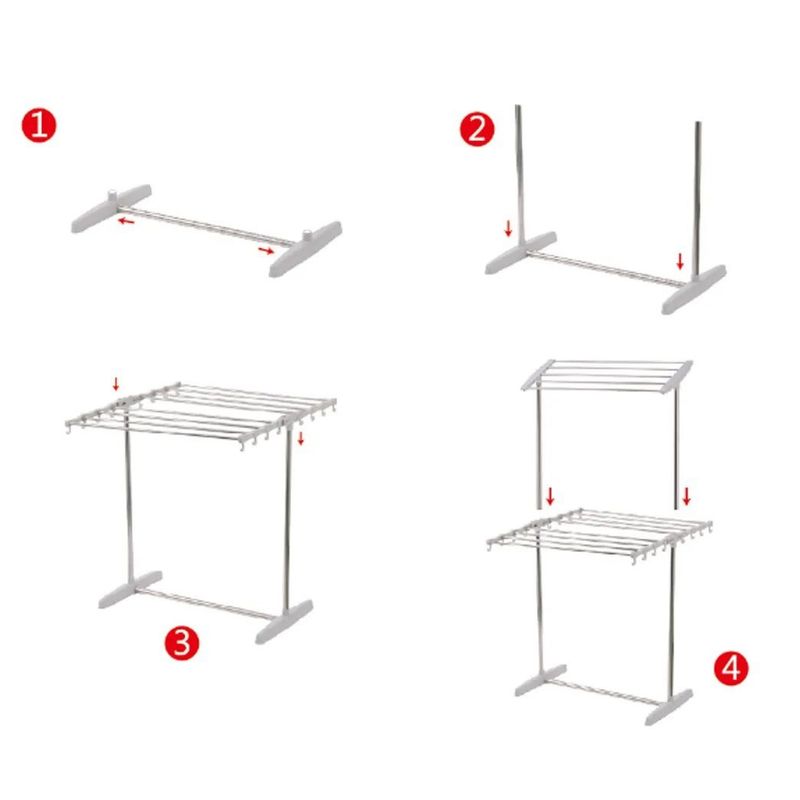 1

2

3

4