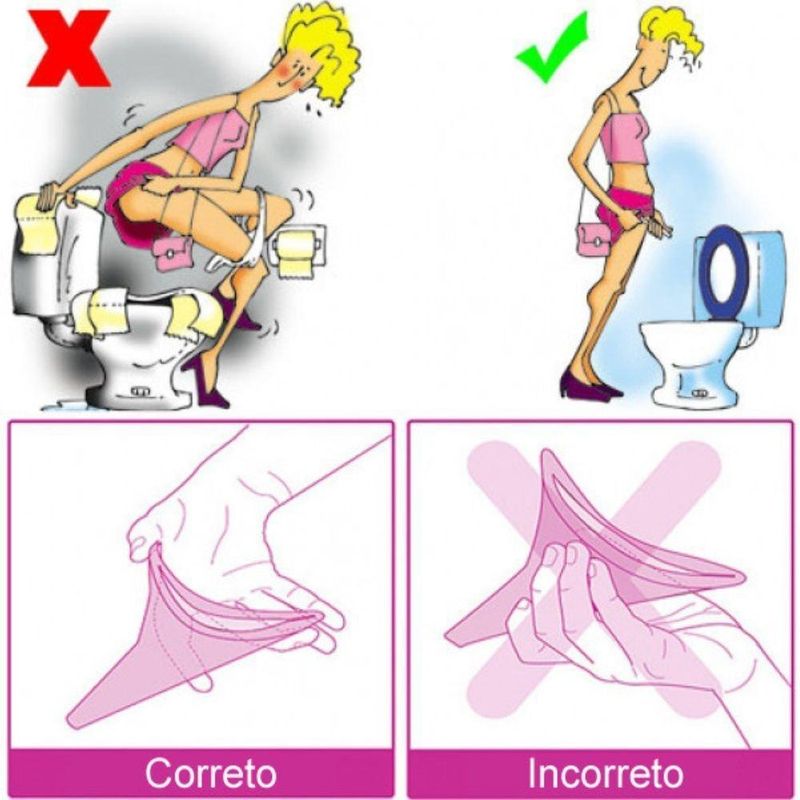 Correto

Incorreto