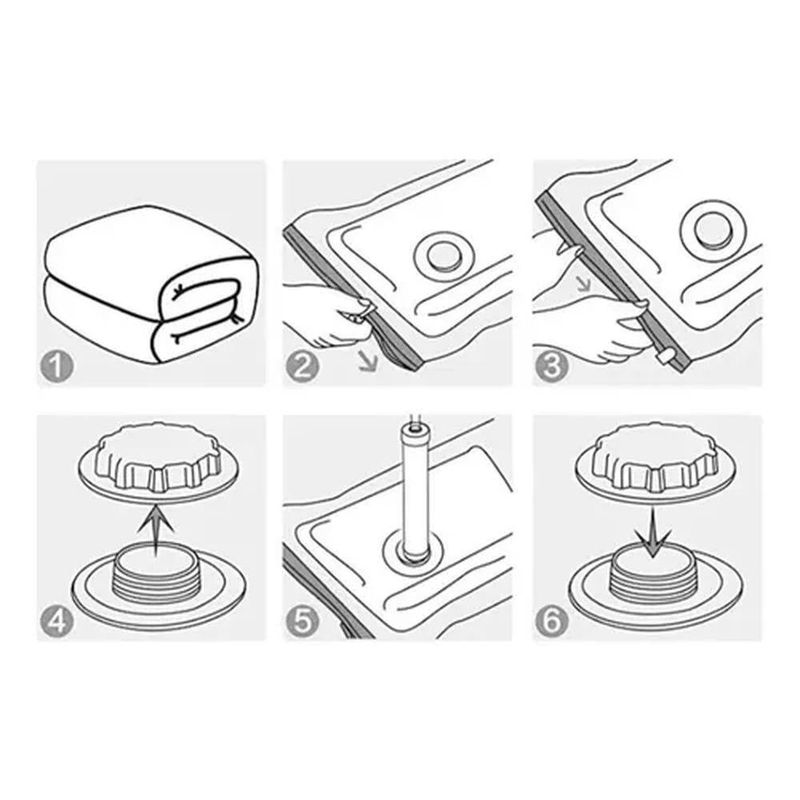 1
2
3
4
5
6