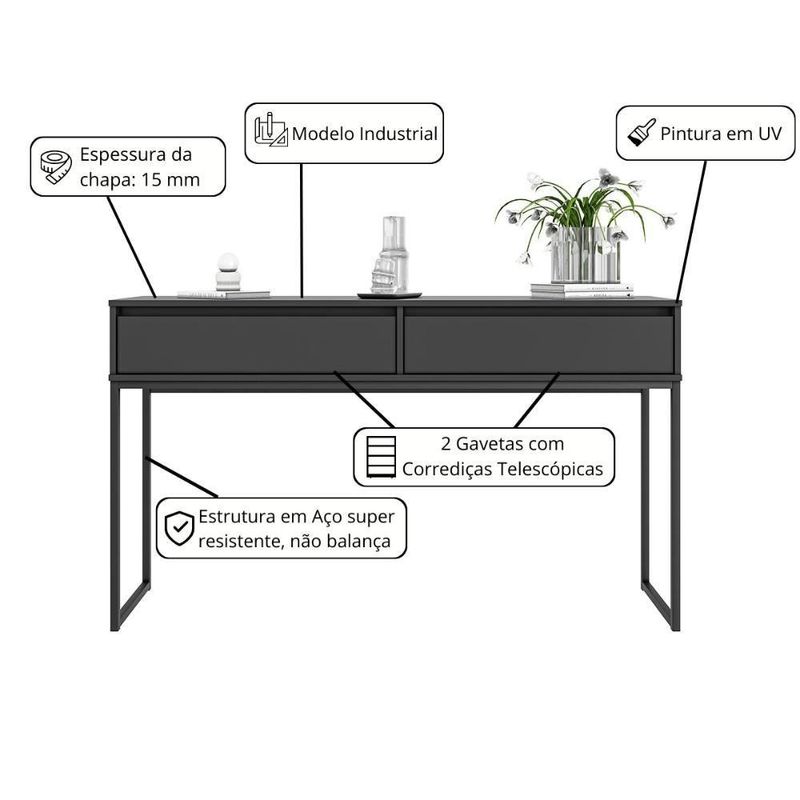 Espessura da chapa: 15 mm

Modelo Industrial

Pintura em UV

2 Gavetas com Corrediças Telescópicas

Estrutura em Aço super resistente, não balança