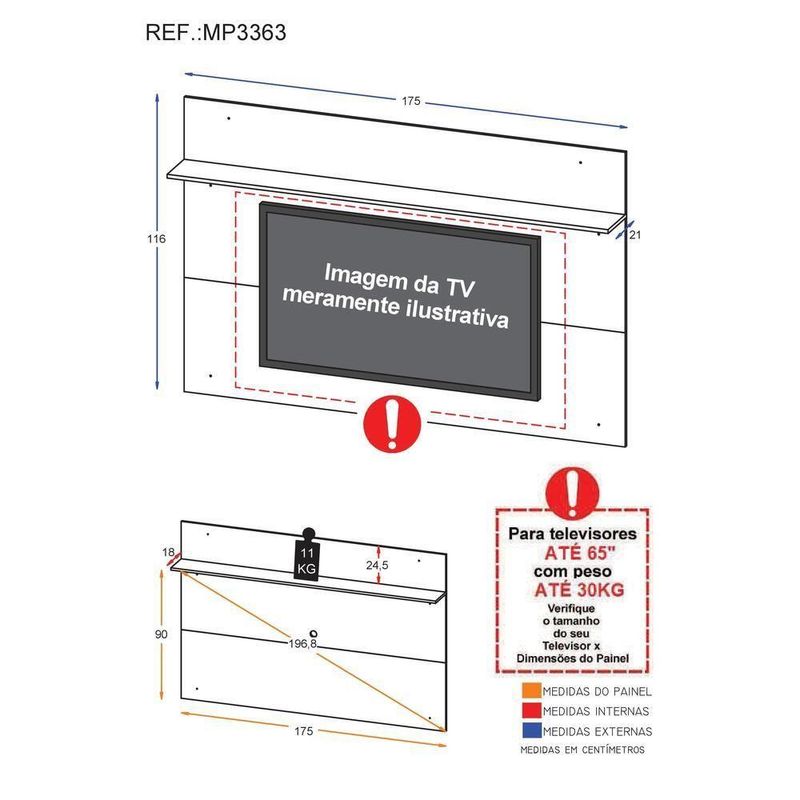 REF.:MP3363

175

116

21

Imagem da TV meramente ilustrativa

18

11 KG

24,5

90

196,8

175

Para televisores ATÉ 65" com peso ATÉ 30KG

Verifique o tamanho do seu Televisor x Dimensões do Painel

MEDIDAS DO PAINEL
MEDIDAS INTERNAS
MEDIDAS EXTERNAS
MEDIDAS EM CENTÍMETROS