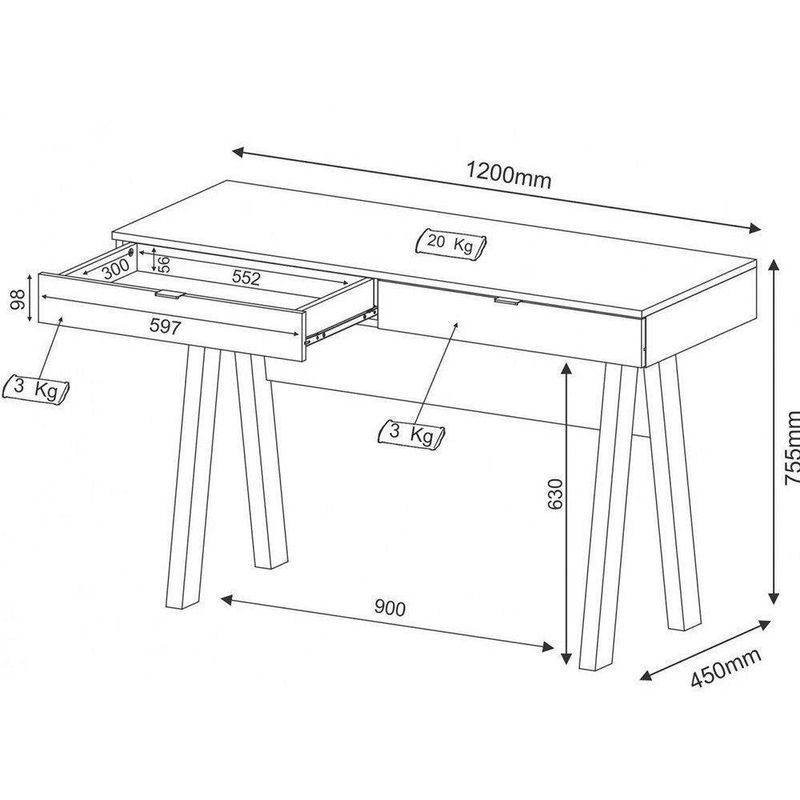 1200mm

20 Kg

300
56
552
98
597

3 Kg

3 Kg

630

755mm

900

450mm