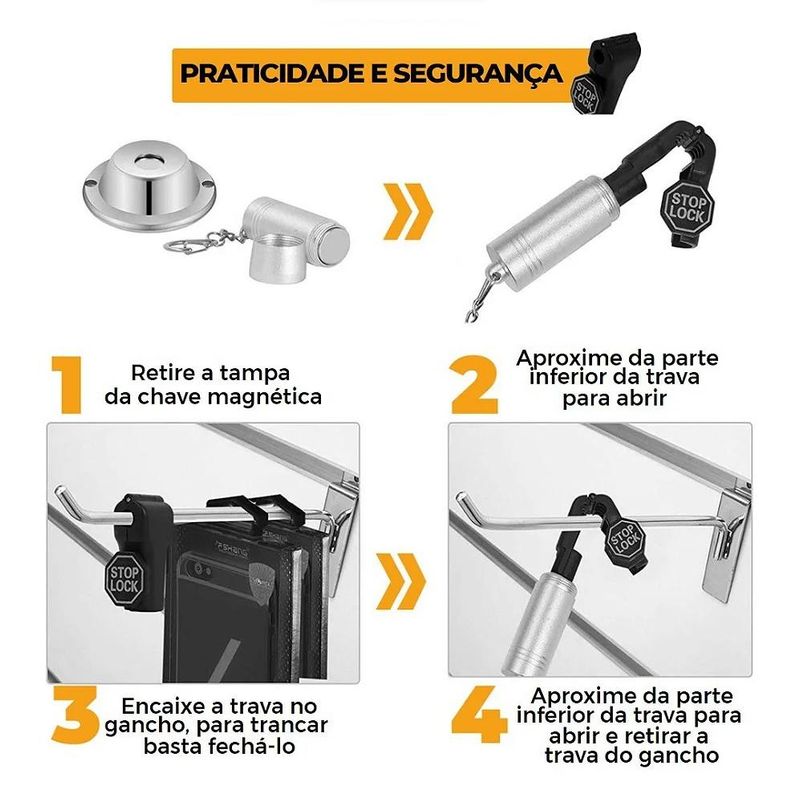 PRATICIDADE E SEGURANÇA

STOP LOCK

STOP LOCK

1 Retire a tampa da chave magnética

2 Aproxime da parte inferior da trava para abrir

STOP LOCK

STOP LOCK

3 Encaixe a trava no gancho, para trancar basta fechá-lo

4 Aproxime da parte inferior da trava para abrir e retirar a trava do gancho