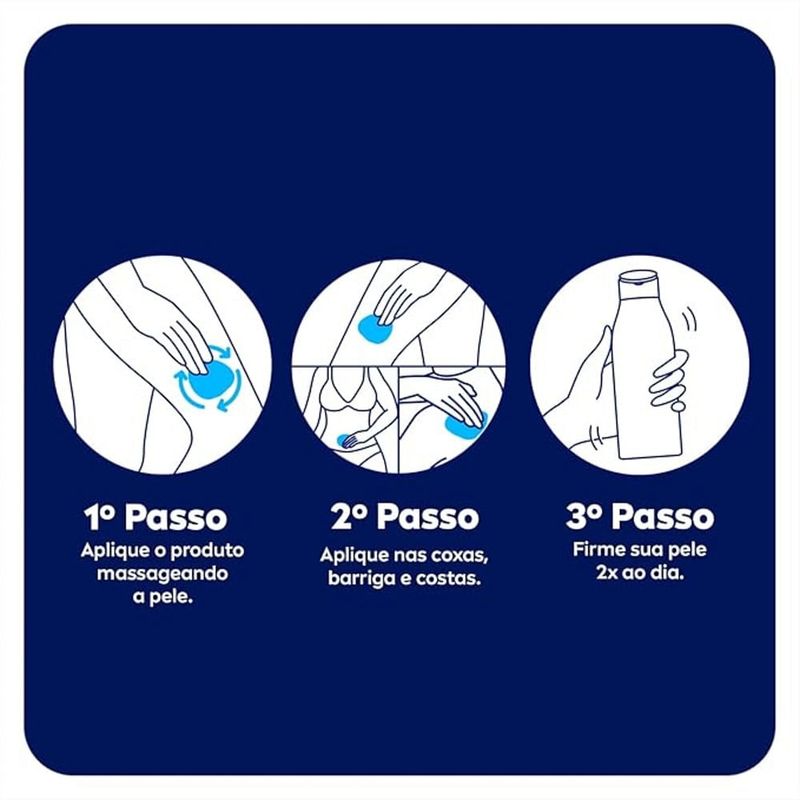 1º Passo
Aplique o produto massageando a pele.

2º Passo
Aplique nas coxas, barriga e costas.

3º Passo
Firme sua pele 2x ao dia.