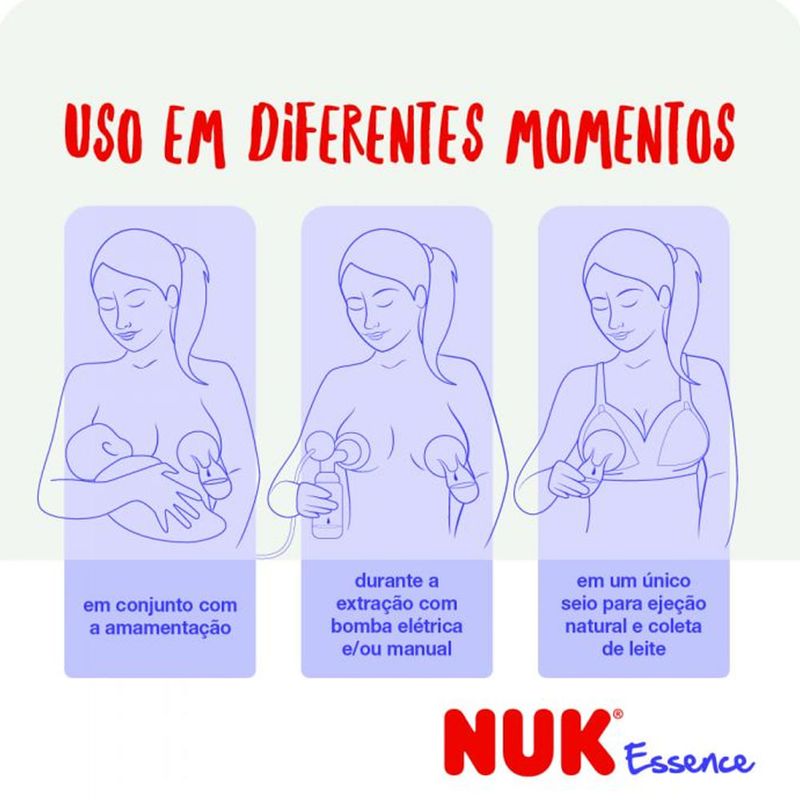 USO EM DIFERENTES MOMENTOS

em conjunto com a amamentação

durante a extração com bomba elétrica e/ou manual

em um único seio para ejeção natural e coleta de leite

NUK® Essence