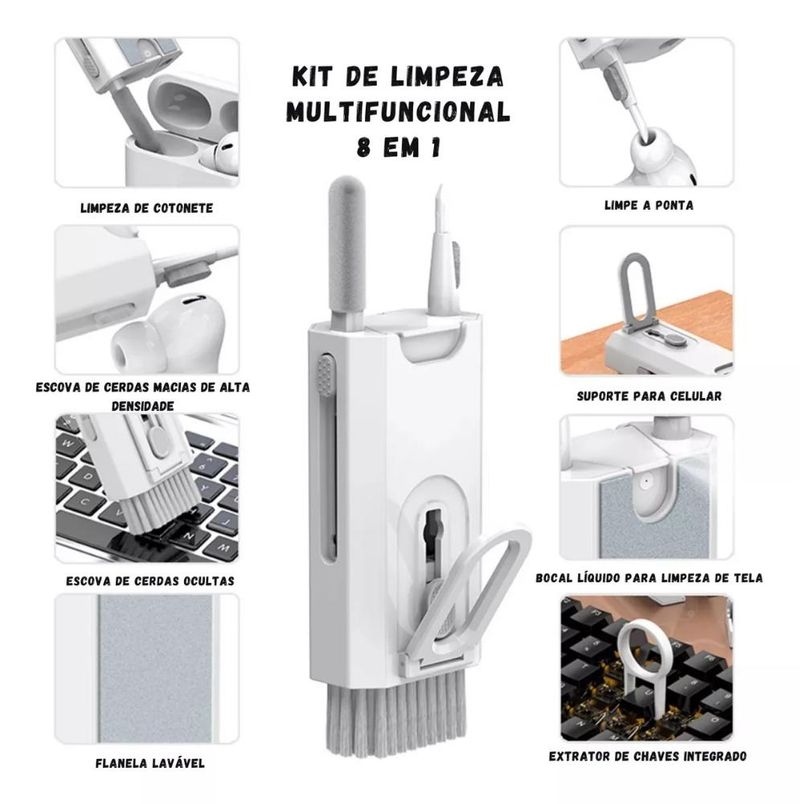 KIT DE LIMPEZA MULTIFUNCIONAL 8 EM 1

LIMPEZA DE COTONETE

ESCOVA DE CERDAS MACIAS DE ALTA DENSIDADE

ESCOVA DE CERDAS OCULTAS

FLANELA LAVÁVEL

LIMPE A PONTA

SUPORTE PARA CELULAR

BOCAL LÍQUIDO PARA LIMPEZA DE TELA

EXTRATOR DE CHAVES INTEGRADO