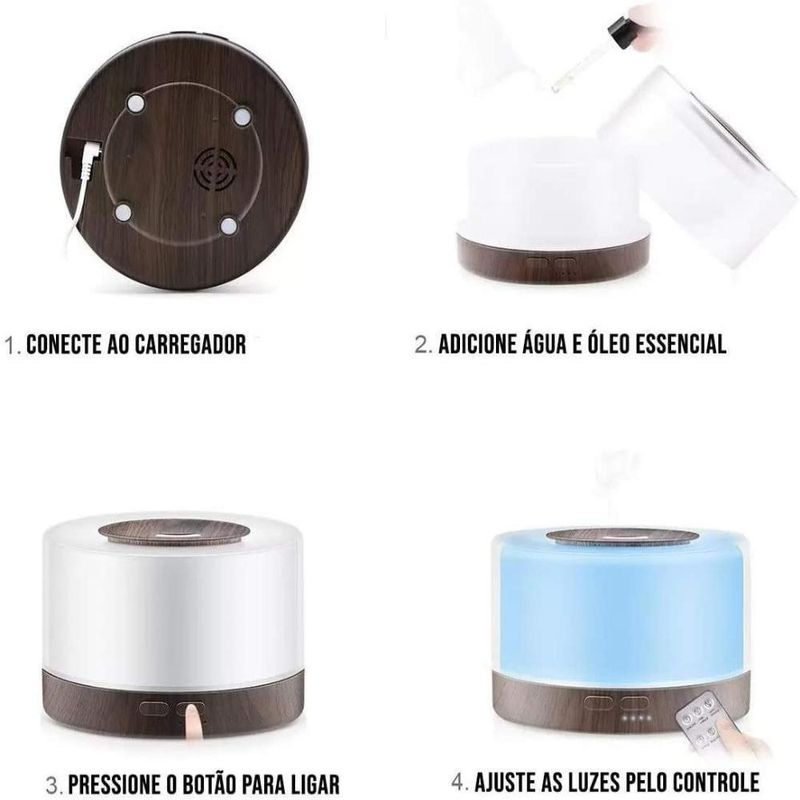 1. CONECTE AO CARREGADOR

2. ADICIONE ÁGUA E ÓLEO ESSENCIAL

3. PRESSIONE O BOTÃO PARA LIGAR

4. AJUSTE AS LUZES PELO CONTROLE