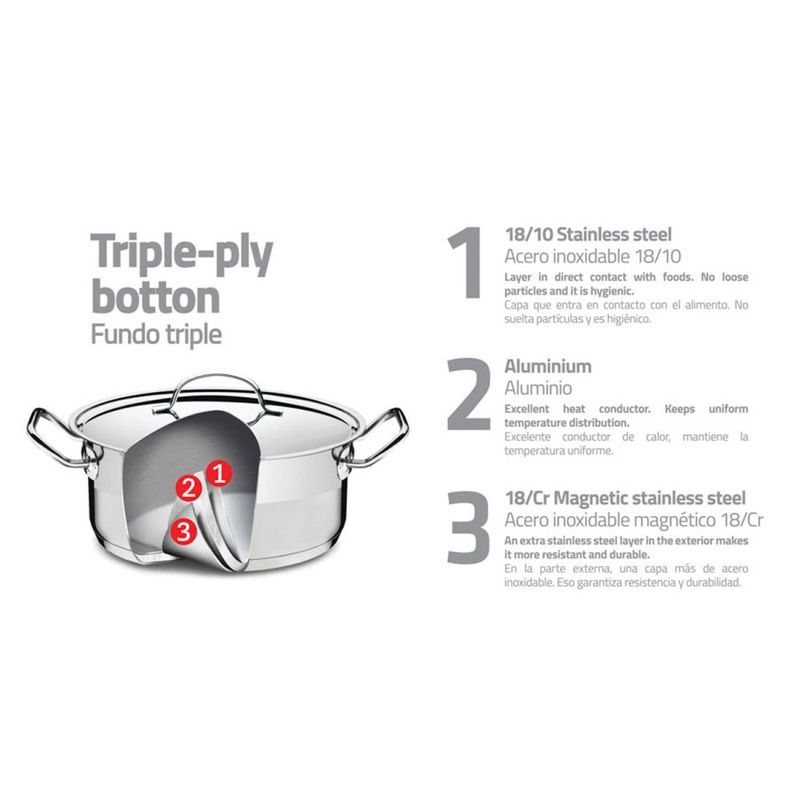 Triple-ply botton
Fundo triple

2 1
3

1 18/10 Stainless steel
Acero inoxidable 18/10
Layer in direct contact with foods. No loose particles and it is hygienic.
Capa que entra en contacto con el alimento. No suelta partículas y es higiénico.

2 Aluminium
Aluminio
Excellent heat conductor. Keeps uniform temperature distribution.
Excelente conductor de calor, mantiene la temperatura uniforme.

3 18/Cr Magnetic stainless steel
Acero inoxidable magnético 18/Cr
An extra stainless steel layer in the exterior makes it more resistant and durable.
En la parte externa, una capa más de acero inoxidable. Eso garantiza resistencia y durabilidad.