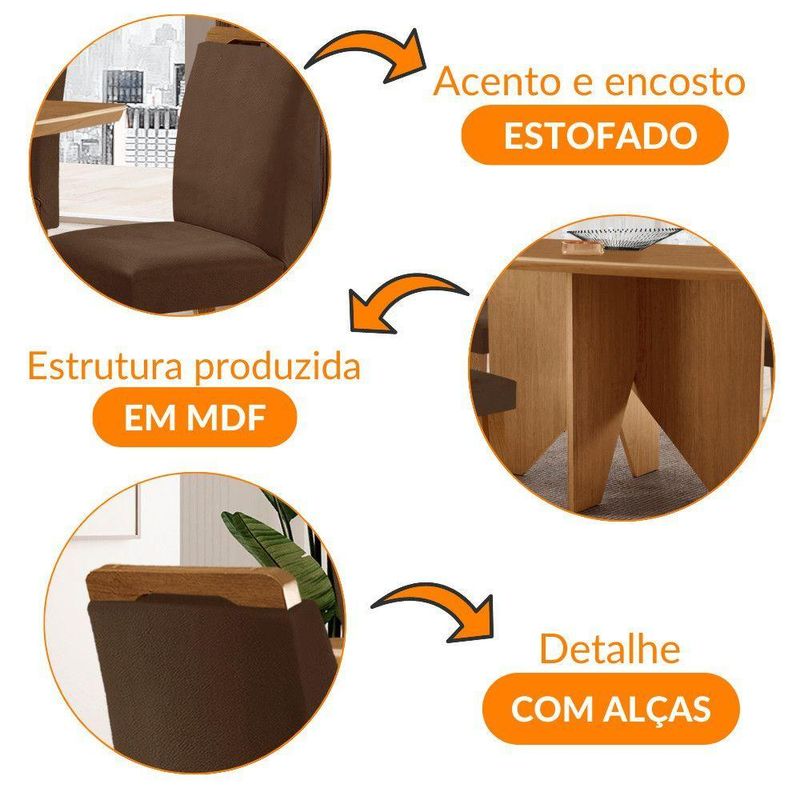 Acento e encosto
ESTOFADO

Estrutura produzida
EM MDF

Detalhe
COM ALÇAS