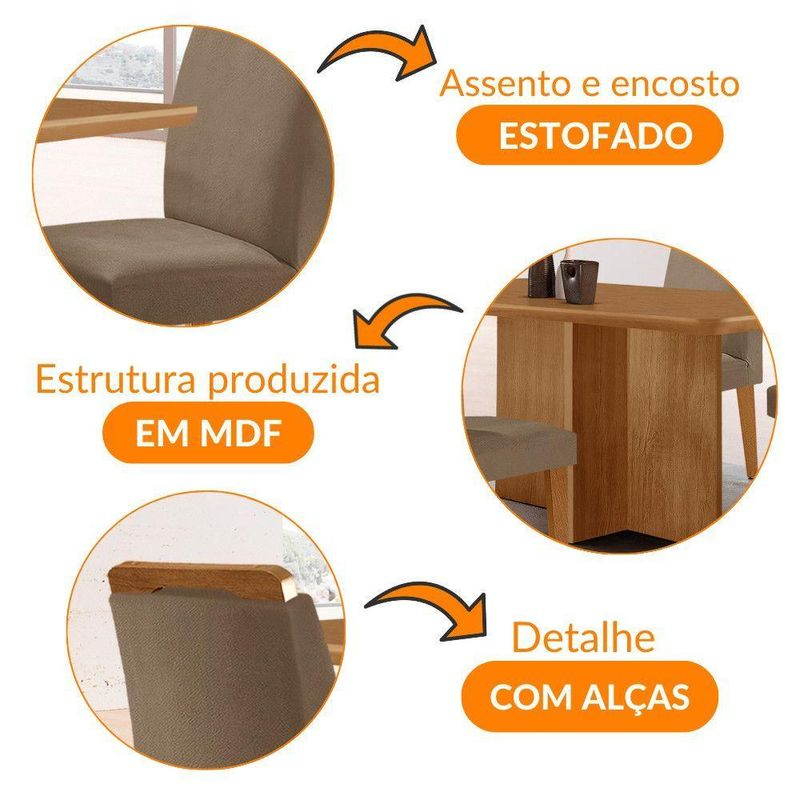 Assento e encosto
ESTOFADO

Estrutura produzida
EM MDF

Detalhe
COM ALÇAS