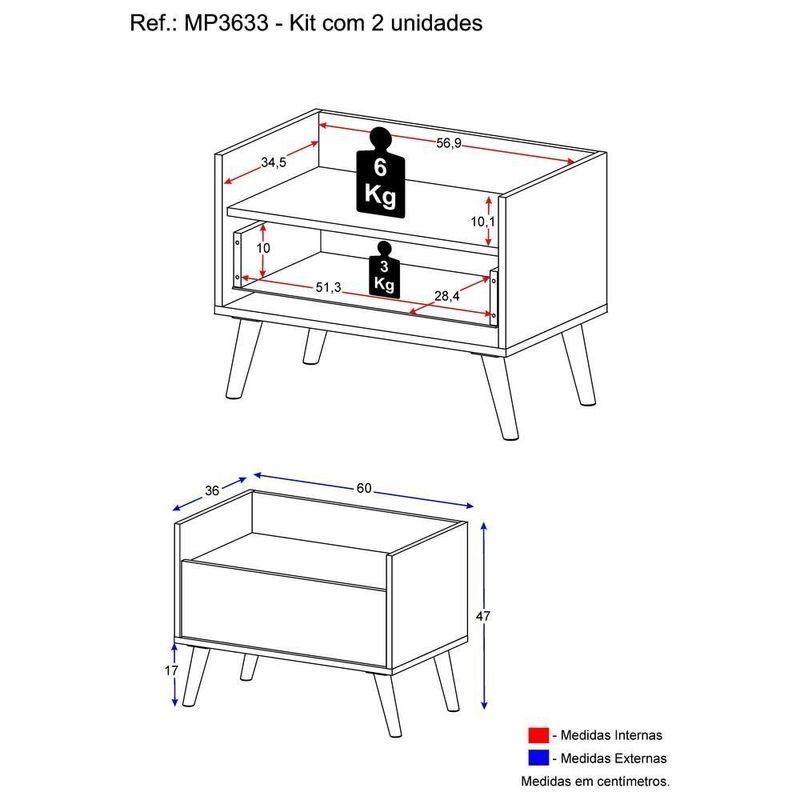 Ref.: MP3633 - Kit com 2 unidades

34,5
56,9
6 Kg
10,1
10
3 Kg
51,3
28,4

36
60
47
17

- Medidas Internas
- Medidas Externas
Medidas em centímetros.