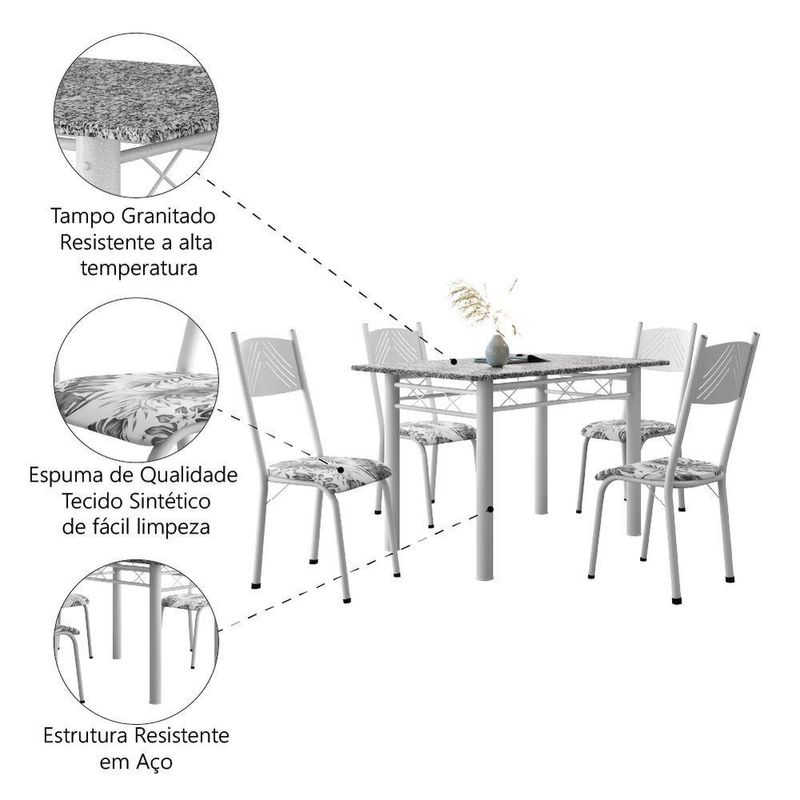 Tampo Granitado
Resistente a alta
temperatura

Espuma de Qualidade
Tecido Sintético
de fácil limpeza

Estrutura Resistente
em Aço