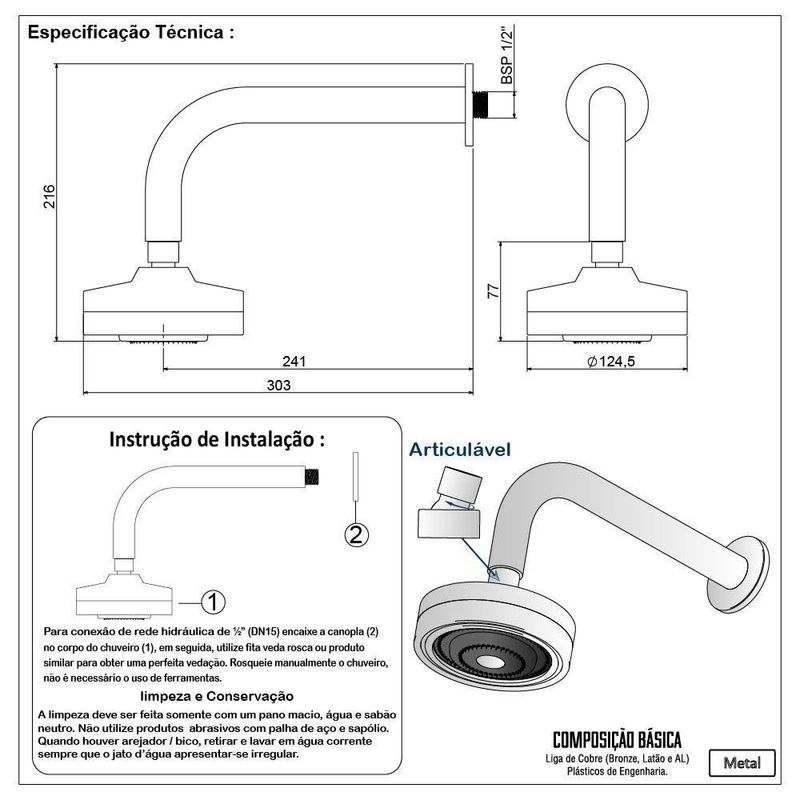 Especificação Técnica :

BSP 1/2"

216

77

241

303

$\phi$124,5

Instrução de Instalação :

2

1

Para conexão de rede hidráulica de ½" (DN15) encaixe a canopla (2) no corpo do chuveiro (1), em seguida, utilize fita veda rosca ou produto similar para obter uma perfeita vedação. Rosqueie manualmente o chuveiro, não é necessário o uso de ferramentas.

limpeza e Conservação

A limpeza deve ser feita somente com um pano macio, água e sabão neutro. Não utilize produtos abrasivos com palha de aço e sapólio. Quando houver arejador / bico, retirar e lavar em água corrente sempre que o jato d'água apresentar-se irregular.

Articulável

COMPOSIÇÃO BÁSICA
Liga de Cobre (Bronze, Latão e AL)
Plásticos de Engenharia.

Metal