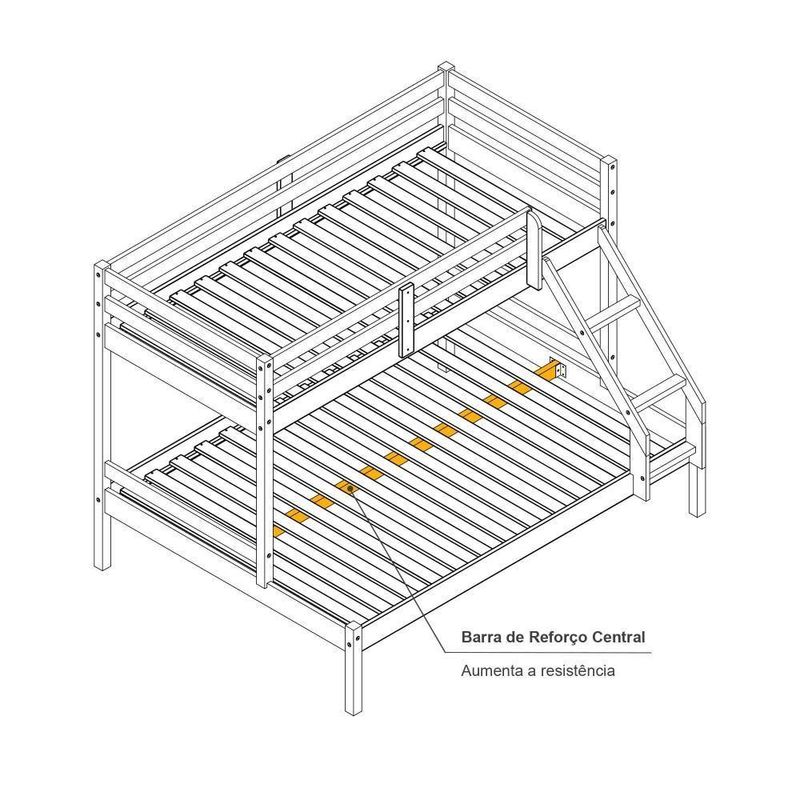 Barra de Reforço Central

Aumenta a resistência