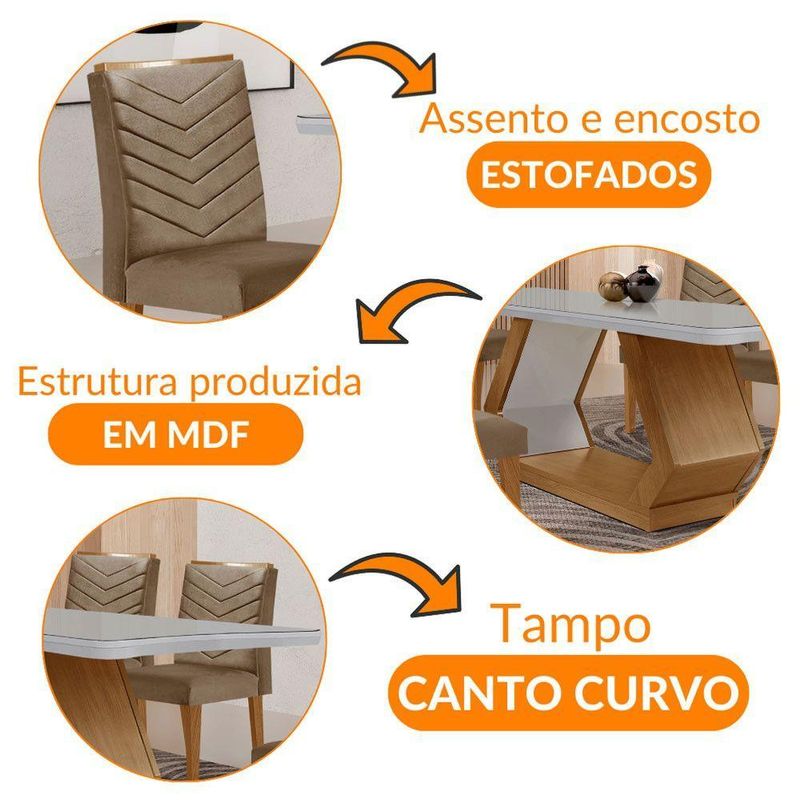 Assento e encosto
ESTOFADOS

Estrutura produzida
EM MDF

Tampo
CANTO CURVO