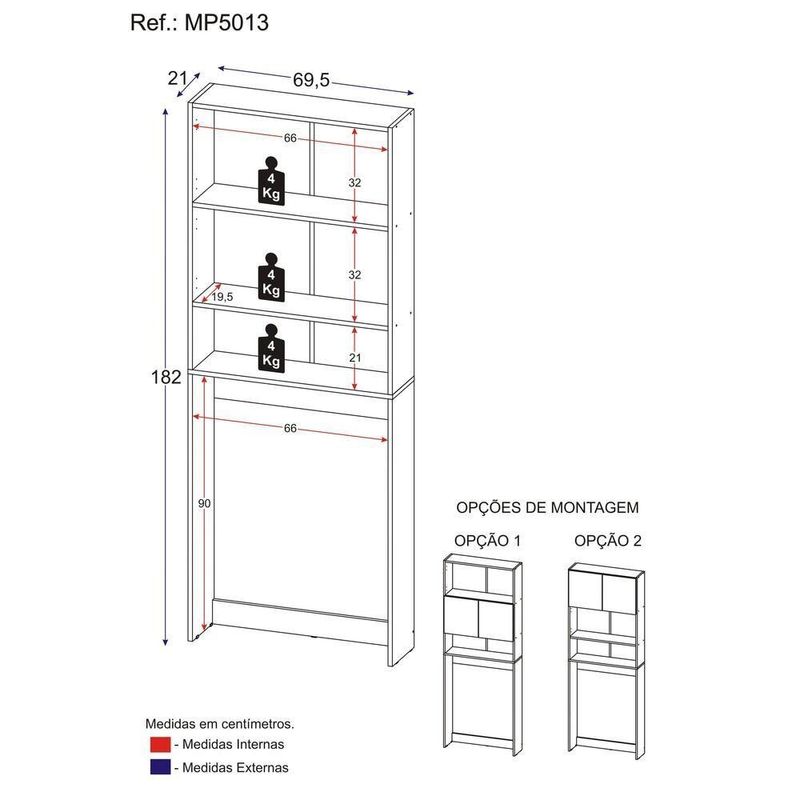 Ref.: MP5013

21

69,5

66

4 Kg

32

4 Kg

32

19,5

4 Kg

21

182

66

90

OPÇÕES DE MONTAGEM

OPÇÃO 1

OPÇÃO 2

Medidas em centímetros.

- Medidas Internas

- Medidas Externas