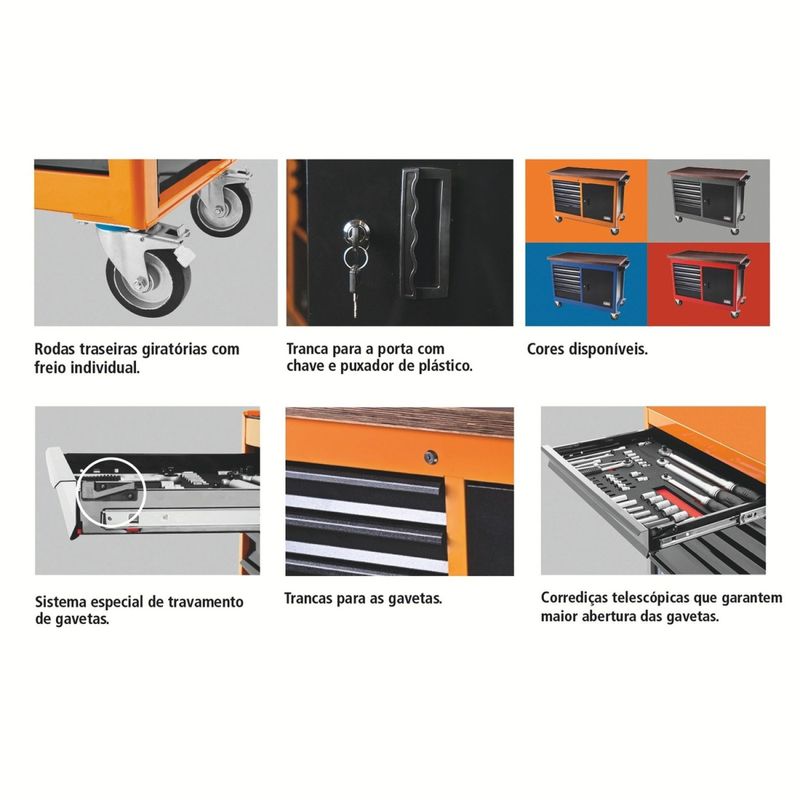 Rodas traseiras giratórias com freio individual.

Tranca para a porta com chave e puxador de plástico.

Cores disponíveis.

Sistema especial de travamento de gavetas.

Trancas para as gavetas.

Corrediças telescópicas que garantem maior abertura das gavetas.