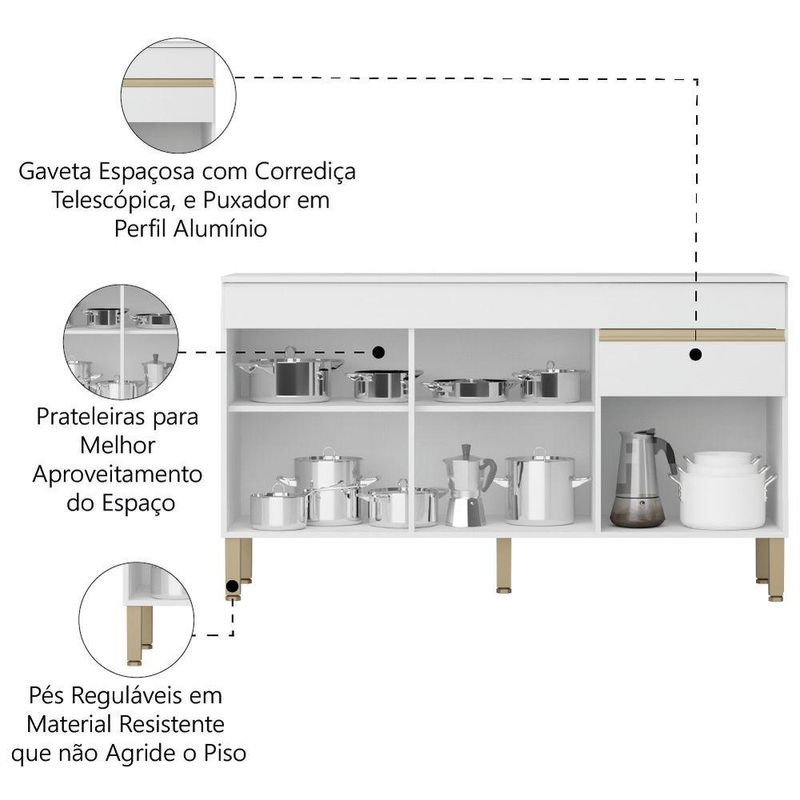 Gaveta Espaçosa com Corrediça Telescópica, e Puxador em Perfil Alumínio

Prateleiras para Melhor Aproveitamento do Espaço

Pés Reguláveis em Material Resistente que não Agride o Piso