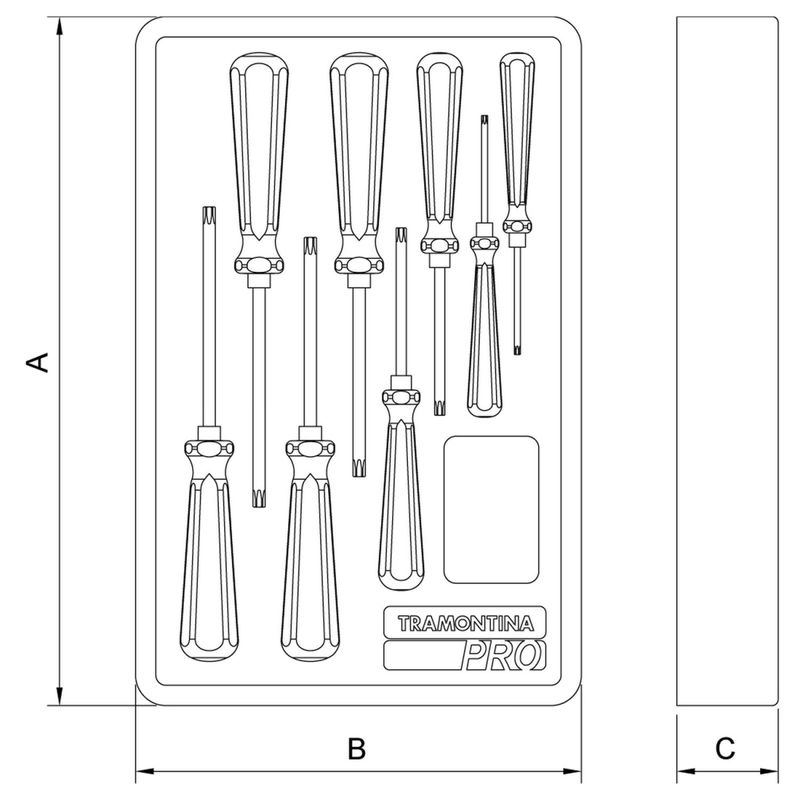 A

TRAMONTINA
PRO

B

C