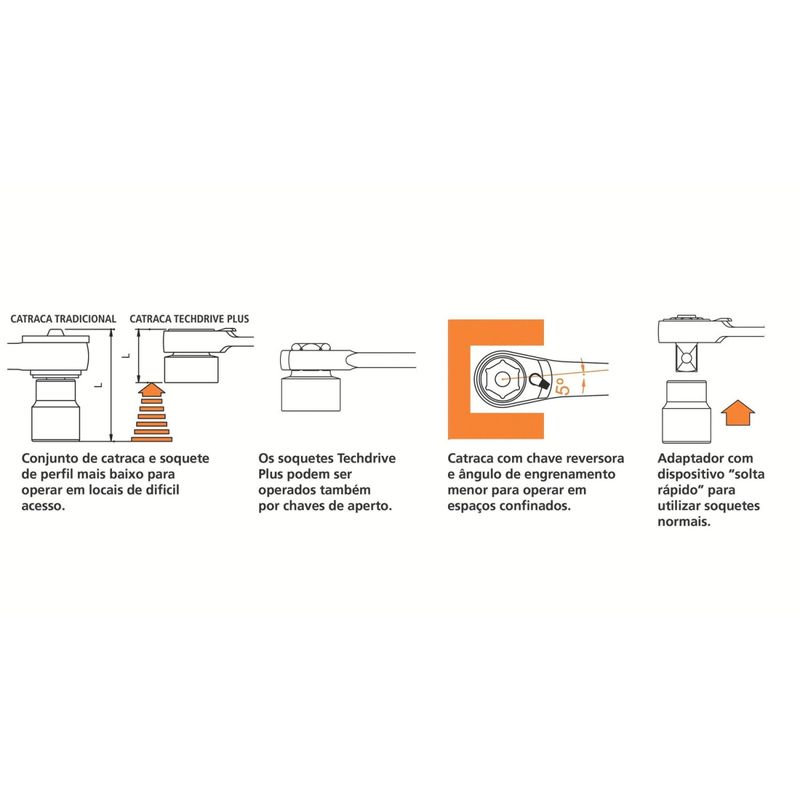 CATRACA TRADICIONAL

CATRACA TECHDRIVE PLUS

L

L

Conjunto de catraca e soquete de perfil mais baixo para operar em locais de difícil acesso.

Os soquetes Techdrive Plus podem ser operados também por chaves de aperto.

5°

Catraca com chave reversora e ângulo de engrenamento menor para operar em espaços confinados.

Adaptador com dispositivo "solta rápido" para utilizar soquetes normais.