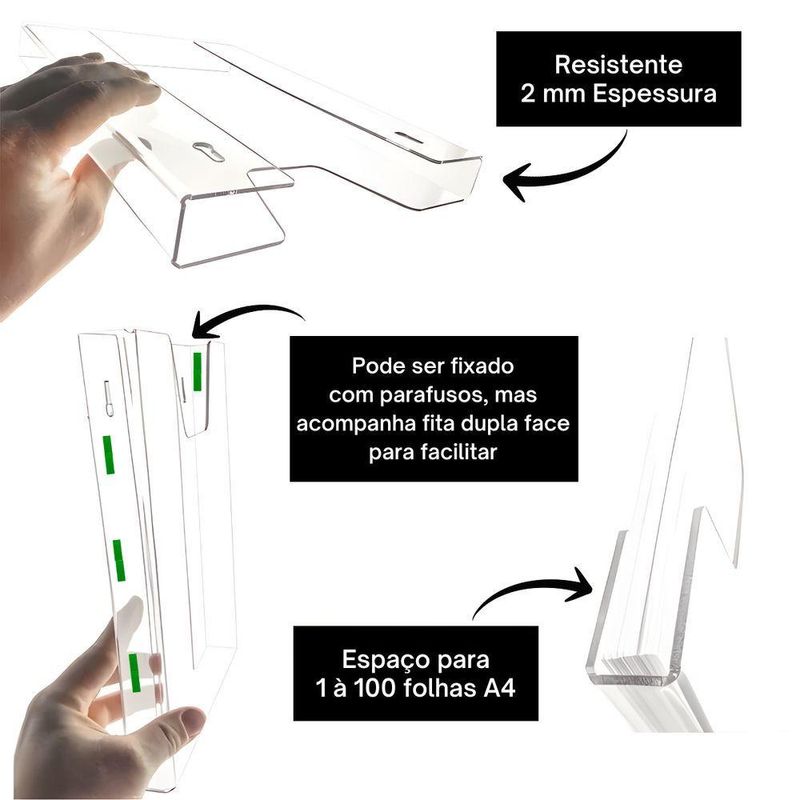 Resistente
2 mm Espessura

Pode ser fixado
com parafusos, mas
acompanha fita dupla face
para facilitar

Espaço para
1 à 100 folhas A4