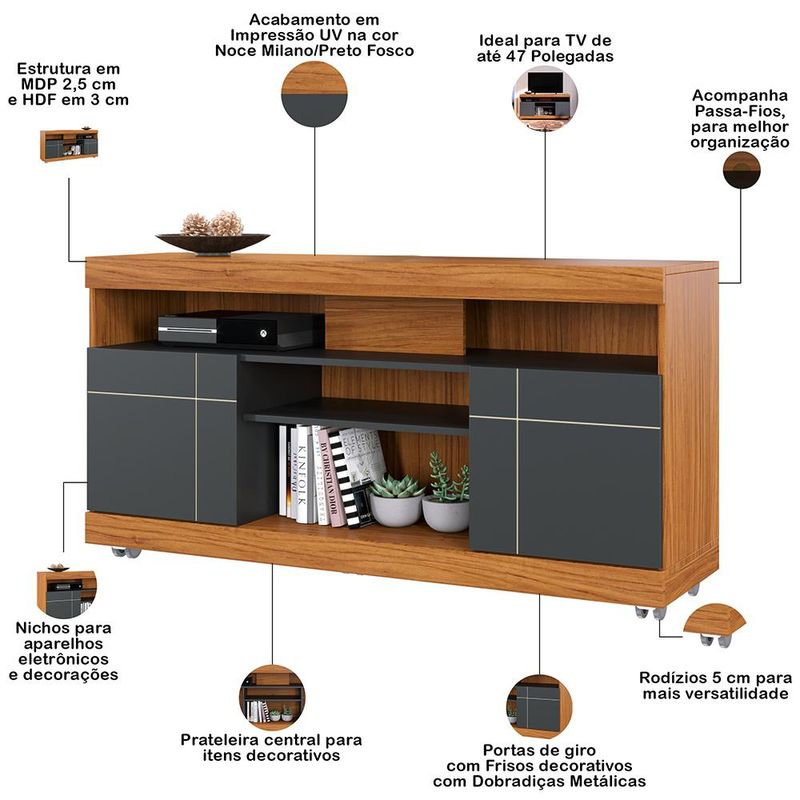 Estrutura em MDP 2,5 cm e HDF em 3 cm

Acabamento em Impressão UV na cor Noce Milano/Preto Fosco

Ideal para TV de até 47 Polegadas

Acompanha Passa-Fios, para melhor organização

KINFOLK

BY CHRISTIAN DIOR

Nichos para aparelhos eletrônicos e decorações

Prateleira central para itens decorativos

Portas de giro com Frisos decorativos com Dobradiças Metálicas

Rodízios 5 cm para mais versatilidade