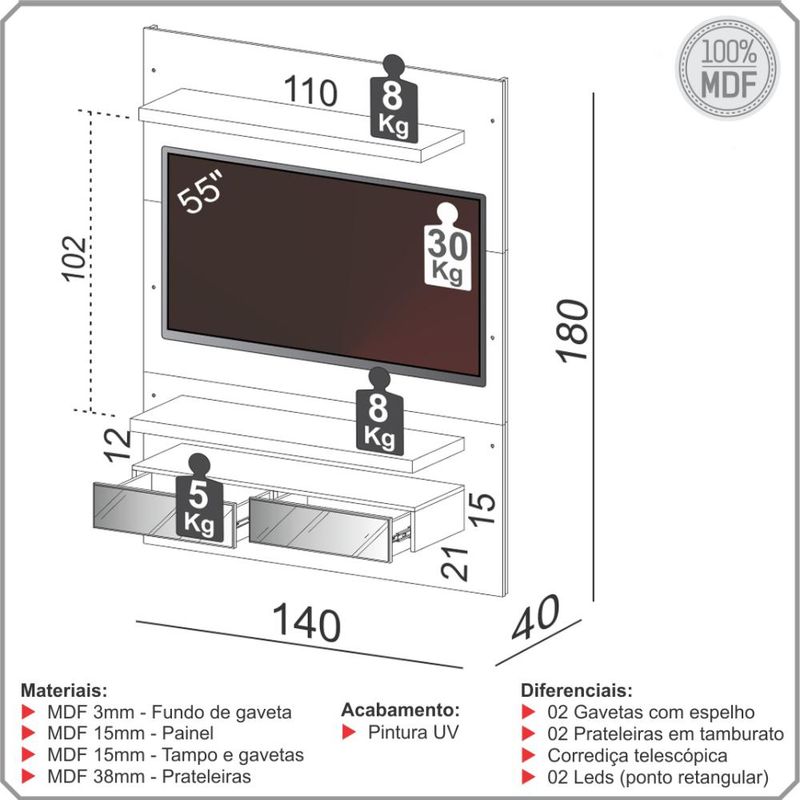 100%
MDF

110

8
Kg

55"

30
Kg

102

180

8
Kg

12

5
Kg

15

21

140

40

Materiais:
MDF 3mm - Fundo de gaveta
MDF 15mm - Painel
MDF 15mm - Tampo e gavetas
MDF 38mm - Prateleiras

Acabamento:
Pintura UV

Diferenciais:
02 Gavetas com espelho
02 Prateleiras em tamburato
Corrediça telescópica
02 Leds (ponto retangular)