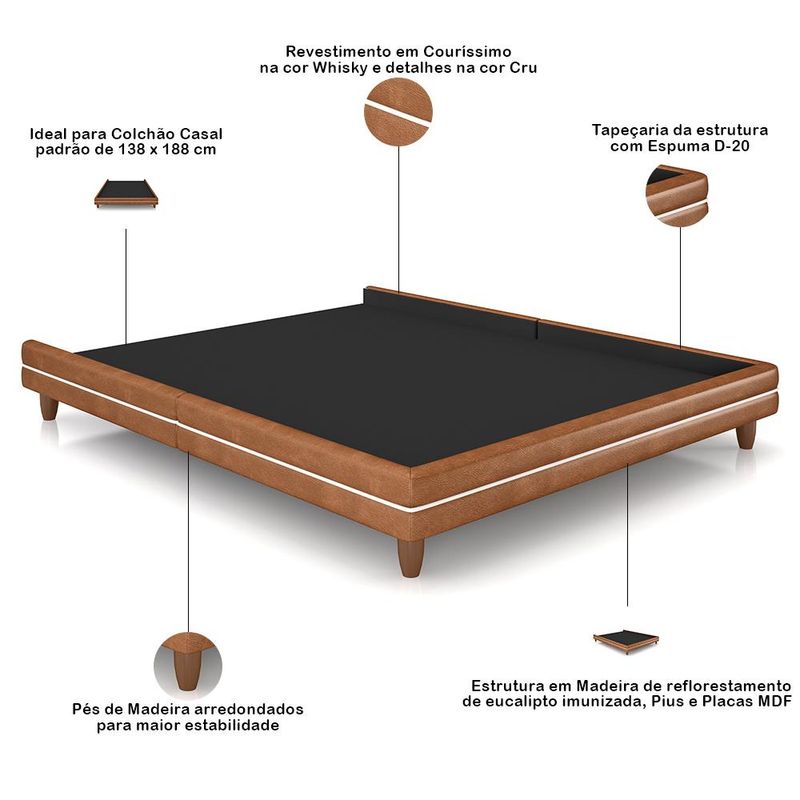 Revestimento em Couríssimo
na cor Whisky e detalhes na cor Cru

Ideal para Colchão Casal
padrão de 138 x 188 cm

Tapeçaria da estrutura
com Espuma D-20

Pés de Madeira arredondados
para maior estabilidade

Estrutura em Madeira de reflorestamento
de eucalipto imunizada, Pius e Placas MDF