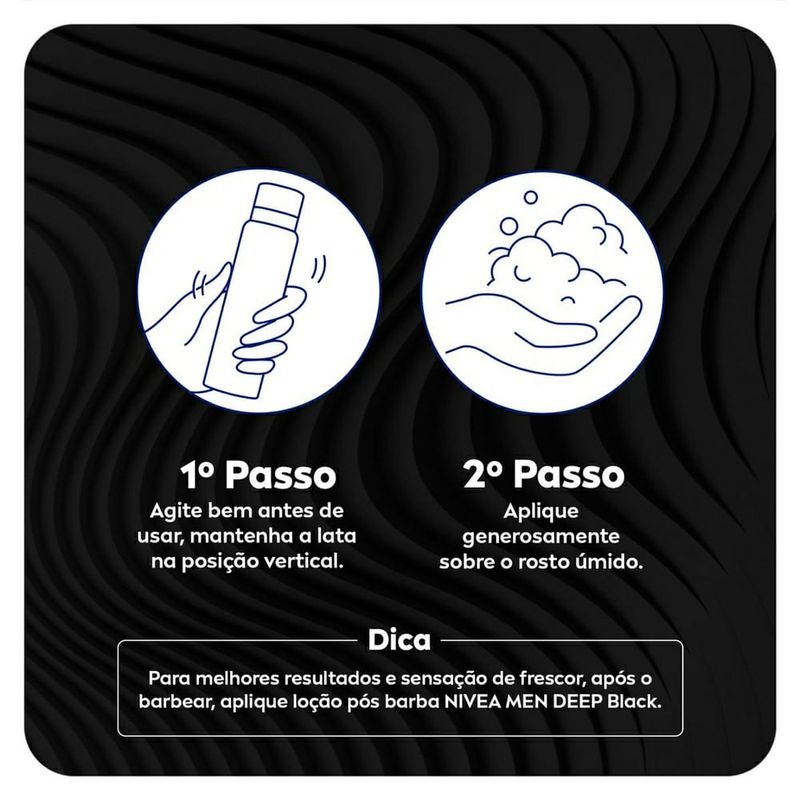 1º Passo
Agite bem antes de usar, mantenha a lata na posição vertical.

2º Passo
Aplique generosamente sobre o rosto úmido.

Dica
Para melhores resultados e sensação de frescor, após o barbear, aplique loção pós barba NIVEA MEN DEEP Black.