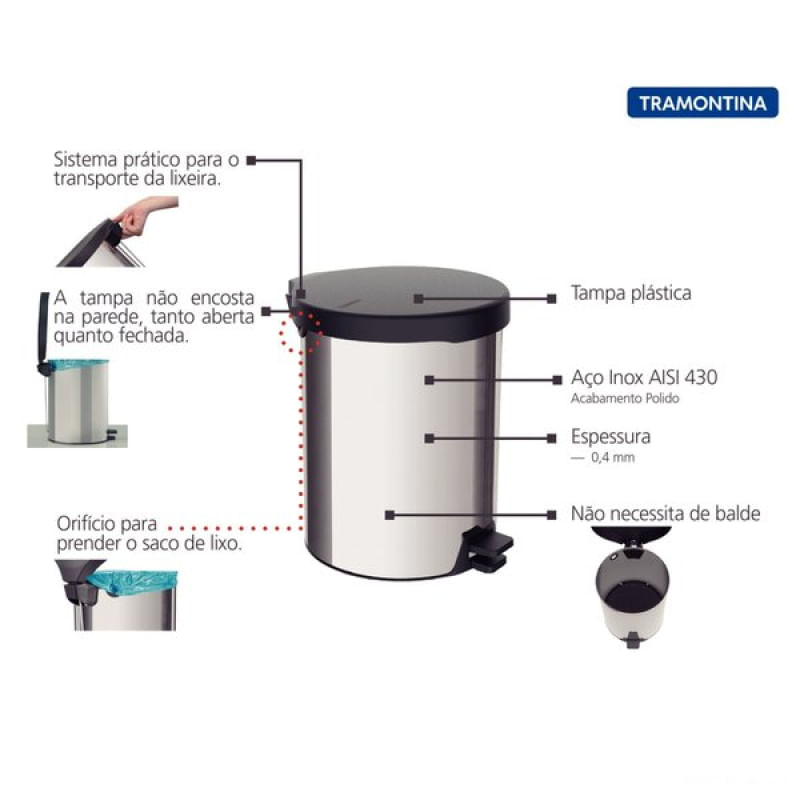 TRAMONTINA

Sistema prático para o transporte da lixeira.

A tampa não encosta na parede, tanto aberta quanto fechada.

Orifício para prender o saco de lixo.

Tampa plástica

Aço Inox AISI 430
Acabamento Polido

Espessura
— 0,4 mm

Não necessita de balde