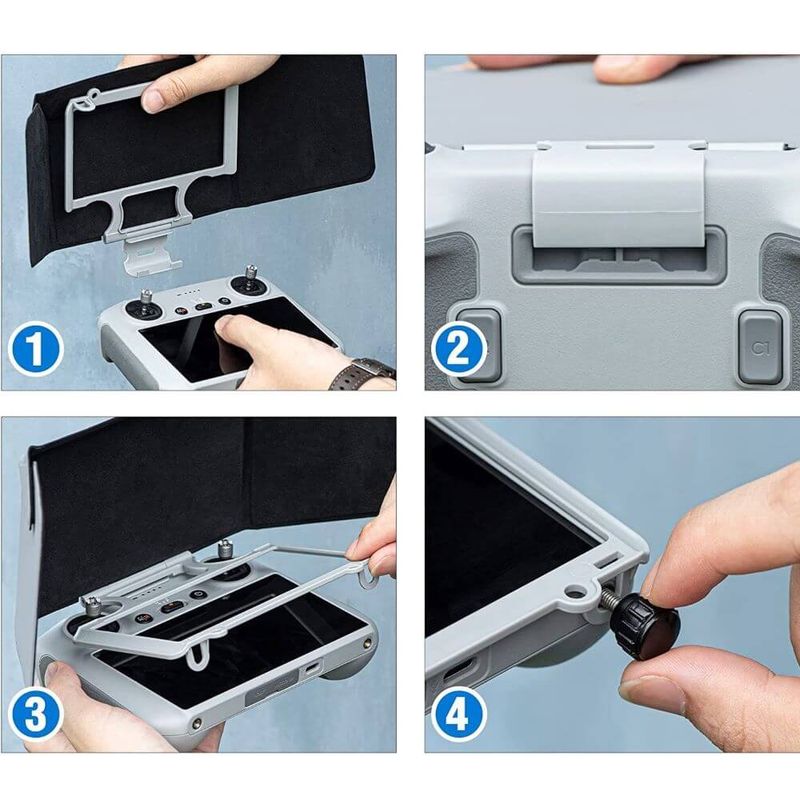 1

2

C1

3

4