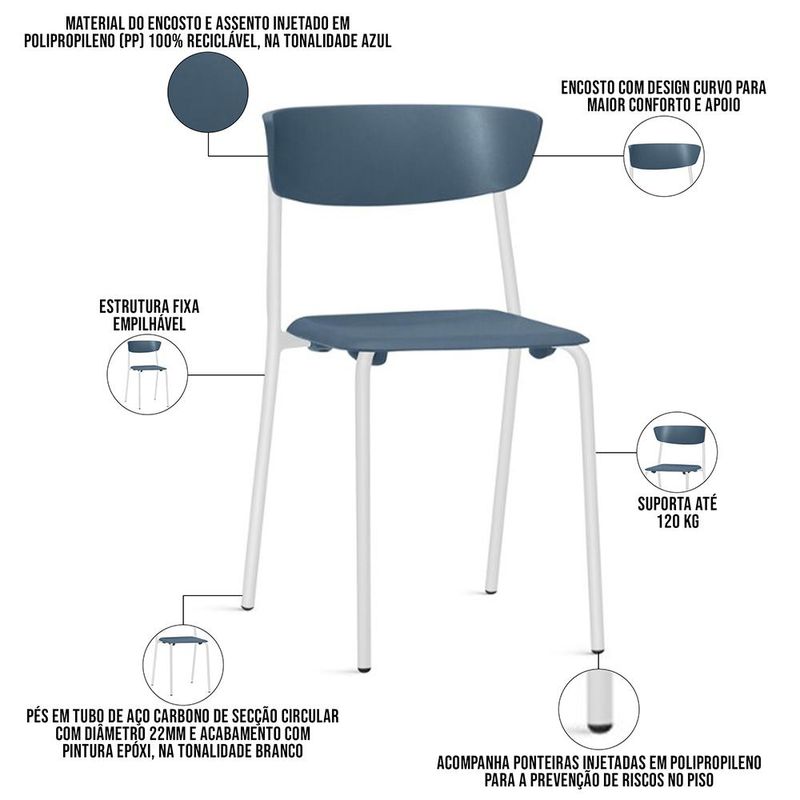 MATERIAL DO ENCOSTO E ASSENTO INJETADO EM POLIPROPILENO (PP) 100% RECICLÁVEL, NA TONALIDADE AZUL

ENCOSTO COM DESIGN CURVO PARA MAIOR CONFORTO E APOIO

ESTRUTURA FIXA EMPILHÁVEL

SUPORTA ATÉ 120 KG

PÉS EM TUBO DE AÇO CARBONO DE SECÇÃO CIRCULAR COM DIÂMETRO 22MM E ACABAMENTO COM PINTURA EPÓXI, NA TONALIDADE BRANCO

ACOMPANHA PONTEIRAS INJETADAS EM POLIPROPILENO PARA A PREVENÇÃO DE RISCOS NO PISO