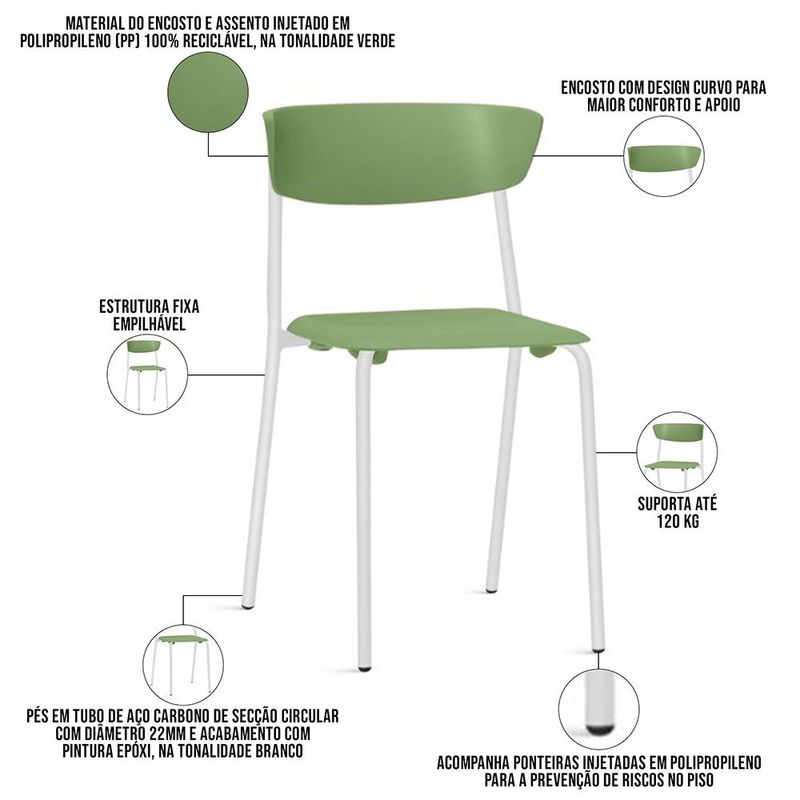 MATERIAL DO ENCOSTO E ASSENTO INJETADO EM POLIPROPILENO (PP) 100% RECICLÁVEL, NA TONALIDADE VERDE

ENCOSTO COM DESIGN CURVO PARA MAIOR CONFORTO E APOIO

ESTRUTURA FIXA EMPILHÁVEL

SUPORTA ATÉ 120 KG

PÉS EM TUBO DE AÇO CARBONO DE SECÇÃO CIRCULAR COM DIÂMETRO 22MM E ACABAMENTO COM PINTURA EPÓXI, NA TONALIDADE BRANCO

ACOMPANHA PONTEIRAS INJETADAS EM POLIPROPILENO PARA A PREVENÇÃO DE RISCOS NO PISO