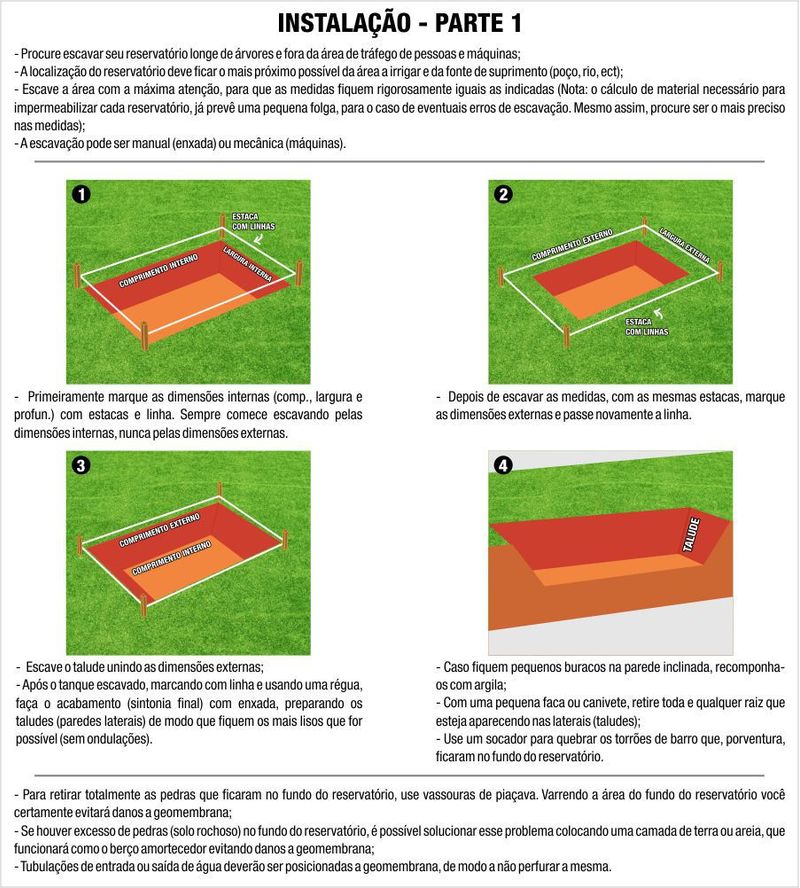 INSTALAÇÃO - PARTE 1

- Procure escavar seu reservatório longe de árvores e fora da área de tráfego de pessoas e máquinas;
- A localização do reservatório deve ficar o mais próximo possível da área a irrigar e da fonte de suprimento (poço, rio, ect);
- Escave a área com a máxima atenção, para que as medidas fiquem rigorosamente iguais as indicadas (Nota: o cálculo de material necessário para impermeabilizar cada reservatório, já prevê uma pequena folga, para o caso de eventuais erros de escavação. Mesmo assim, procure ser o mais preciso nas medidas);
- A escavação pode ser manual (enxada) ou mecânica (máquinas).

1
ESTACA COM LINHAS
COMPRIMENTO INTERNO
LARGURA INTERNA

- Primeiramente marque as dimensões internas (comp., largura e profun.) com estacas e linha. Sempre comece escavando pelas dimensões internas, nunca pelas dimensões externas.

2
COMPRIMENTO EXTERNO
LARGURA EXTERNA
ESTACA COM LINHAS

- Depois de escavar as medidas, com as mesmas estacas, marque as dimensões externas e passe novamente a linha.

3
COMPRIMENTO EXTERNO
COMPRIMENTO INTERNO

- Escave o talude unindo as dimensões externas;
- Após o tanque escavado, marcando com linha e usando uma régua, faça o acabamento (sintonia final) com enxada, preparando os taludes (paredes laterais) de modo que fiquem os mais lisos que for possível (sem ondulações).

4
TALUDE

- Caso fiquem pequenos buracos na parede inclinada, recomponha-os com argila;
- Com uma pequena faca ou canivete, retire toda e qualquer raiz que esteja aparecendo nas laterais (taludes);
- Use um socador para quebrar os torrões de barro que, porventura, ficaram no fundo do reservatório.

- Para retirar totalmente as pedras que ficaram no fundo do reservatório, use vassouras de piaçava. Varrendo a área do fundo do reservatório você certamente evitará danos a geomembrana;
- Se houver excesso de pedras (solo rochoso) no fundo do reservatório, é possível solucionar esse problema colocando uma camada de terra ou areia, que funcionará como o berço amortecedor evitando danos a geomembrana;
- Tubulações de entrada ou saída de água deverão ser posicionadas a geomembrana, de modo a não perfurar a mesma.