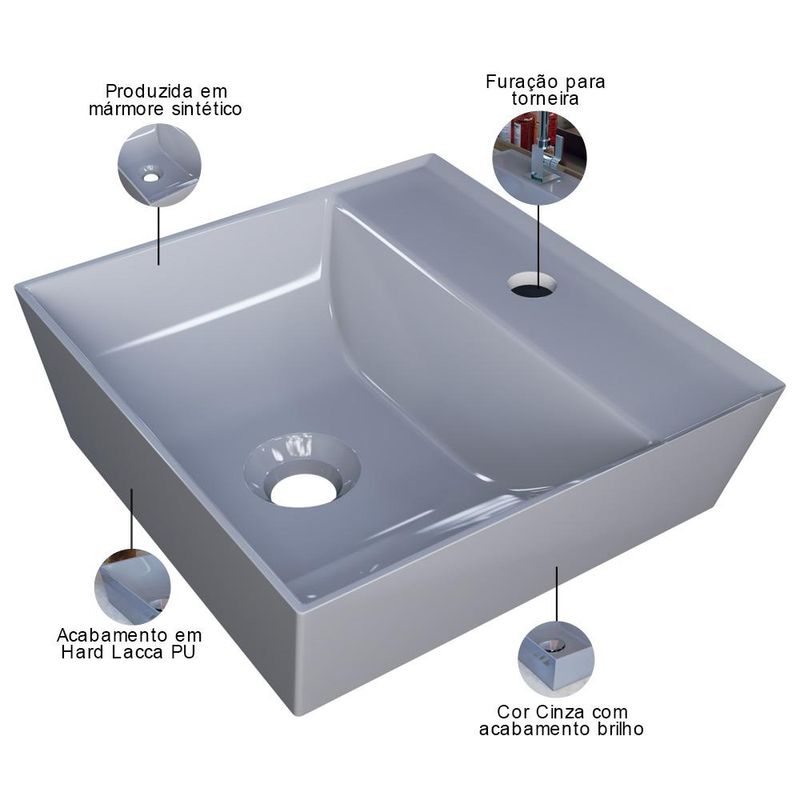 Produzida em mármore sintético

Furação para torneira

Acabamento em Hard Lacca PU

Cor Cinza com acabamento brilho