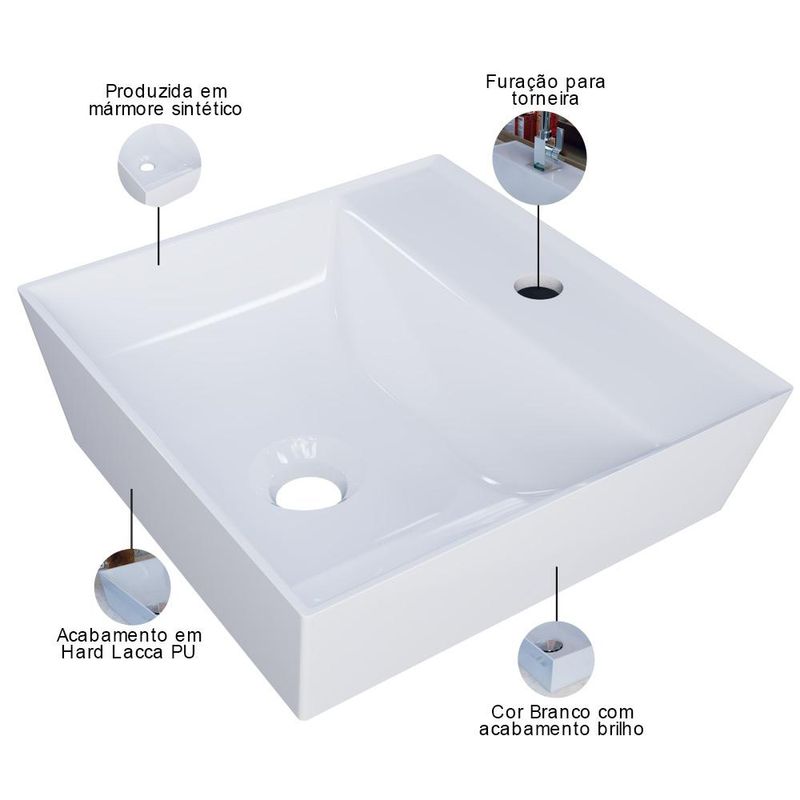 Produzida em mármore sintético

Furação para torneira

Acabamento em Hard Lacca PU

Cor Branco com acabamento brilho