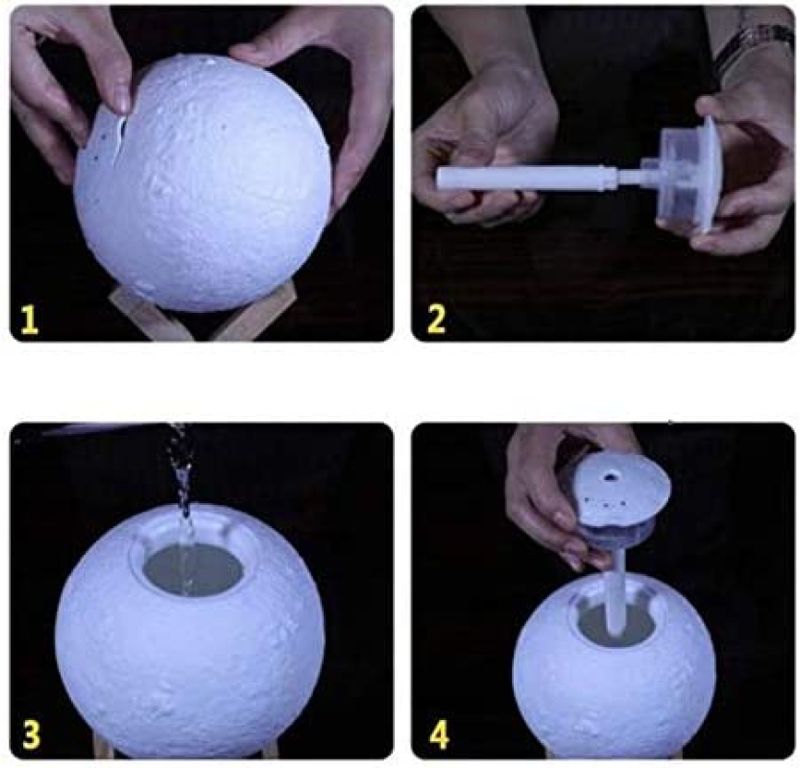 1

2

3

4