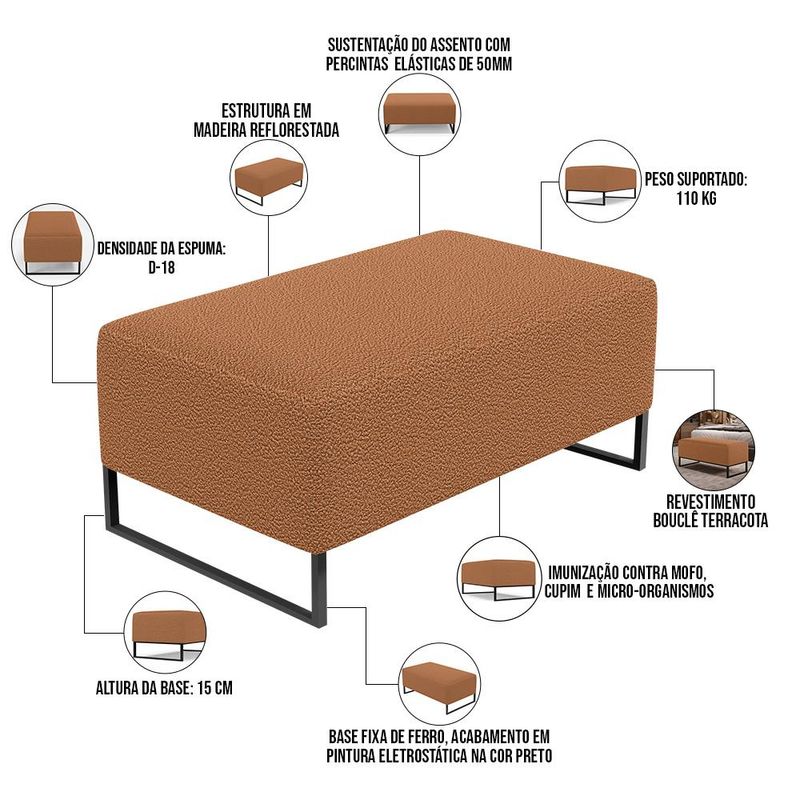 SUSTENTAÇÃO DO ASSENTO COM PERCINTAS ELÁSTICAS DE 50MM

ESTRUTURA EM MADEIRA REFLORESTADA

PESO SUPORTADO: 110 KG

DENSIDADE DA ESPUMA: D-18

REVESTIMENTO BOUCLÊ TERRACOTA

IMUNIZAÇÃO CONTRA MOFO, CUPIM E MICRO-ORGANISMOS

ALTURA DA BASE: 15 CM

BASE FIXA DE FERRO, ACABAMENTO EM PINTURA ELETROSTÁTICA NA COR PRETO