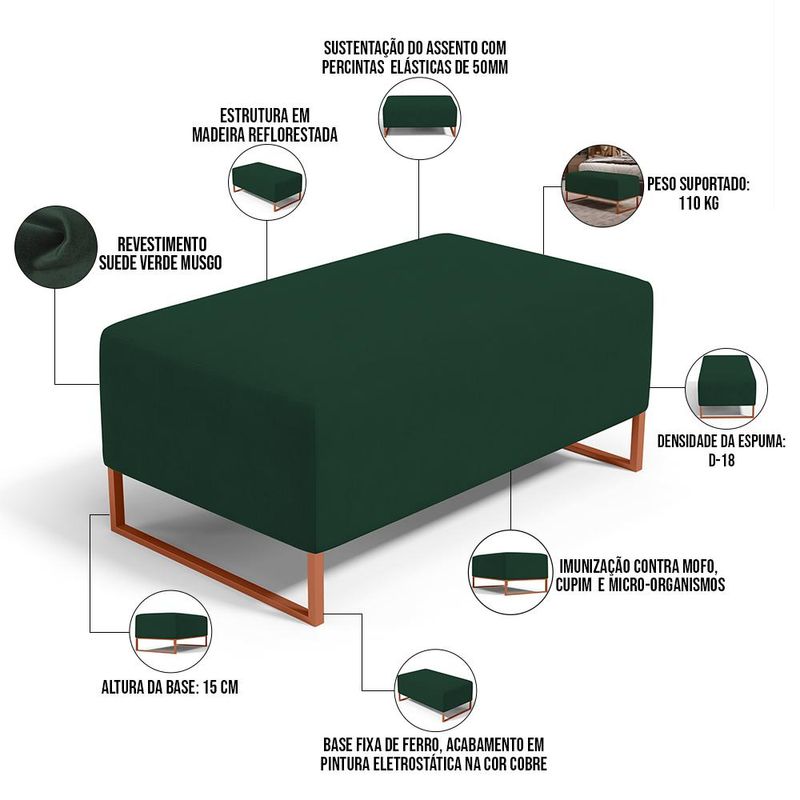 SUSTENTAÇÃO DO ASSENTO COM PERCINTAS ELÁSTICAS DE 50MM

ESTRUTURA EM MADEIRA REFLORESTADA

PESO SUPORTADO: 110 KG

REVESTIMENTO SUEDE VERDE MUSGO

DENSIDADE DA ESPUMA: D-18

IMUNIZAÇÃO CONTRA MOFO, CUPIM E MICRO-ORGANISMOS

ALTURA DA BASE: 15 CM

BASE FIXA DE FERRO, ACABAMENTO EM PINTURA ELETROSTÁTICA NA COR COBRE