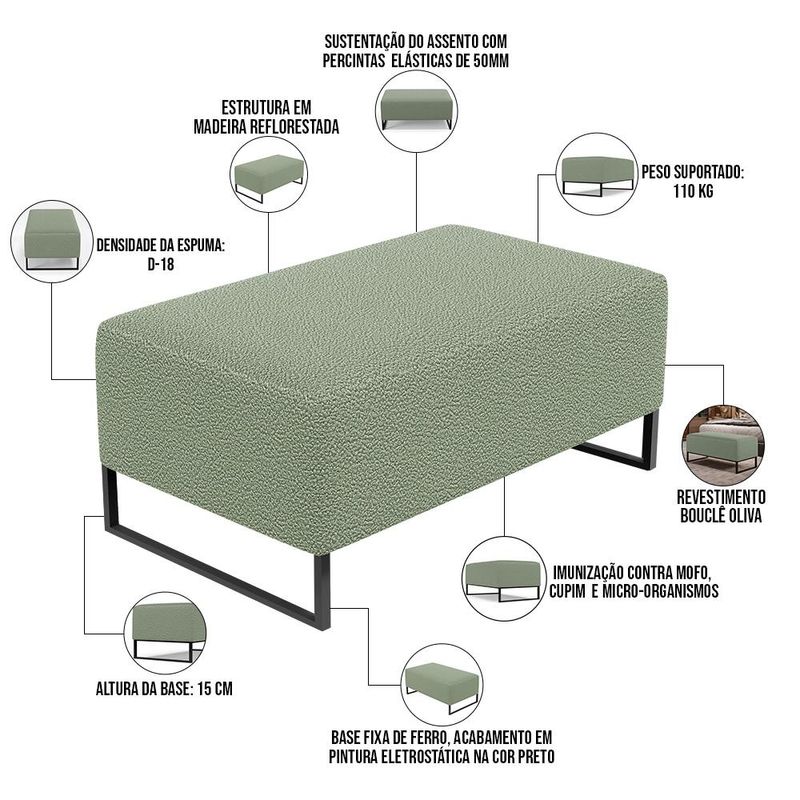 SUSTENTAÇÃO DO ASSENTO COM PERCINTAS ELÁSTICAS DE 50MM

ESTRUTURA EM MADEIRA REFLORESTADA

PESO SUPORTADO: 110 KG

DENSIDADE DA ESPUMA: D-18

REVESTIMENTO BOUCLÊ OLIVA

IMUNIZAÇÃO CONTRA MOFO, CUPIM E MICRO-ORGANISMOS

ALTURA DA BASE: 15 CM

BASE FIXA DE FERRO, ACABAMENTO EM PINTURA ELETROSTÁTICA NA COR PRETO