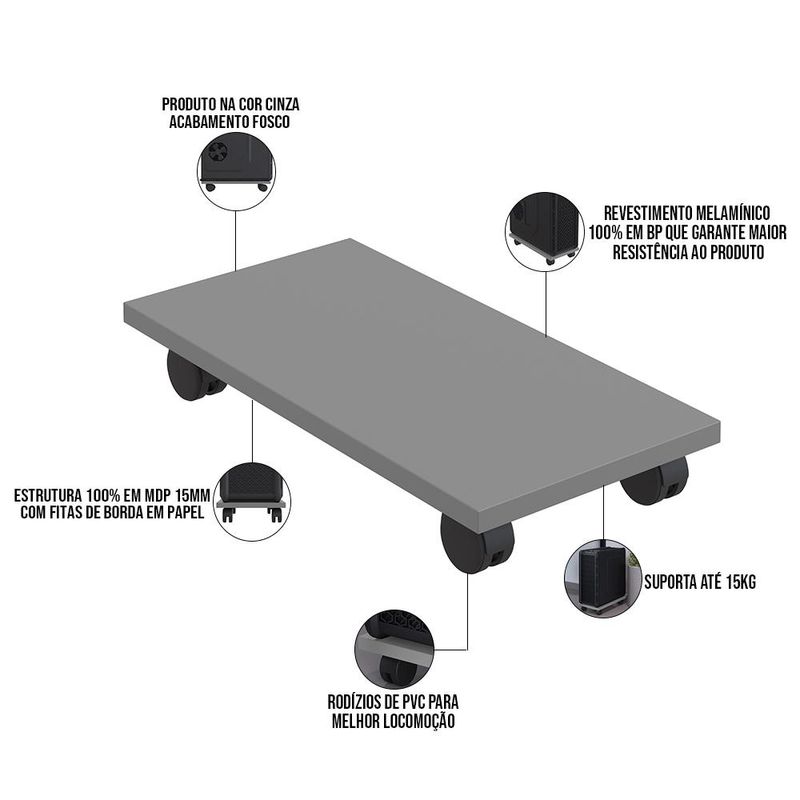 PRODUTO NA COR CINZA
ACABAMENTO FOSCO

REVESTIMENTO MELAMÍNICO
100% EM BP QUE GARANTE MAIOR
RESISTÊNCIA AO PRODUTO

ESTRUTURA 100% EM MDP 15MM
COM FITAS DE BORDA EM PAPEL

SUPORTA ATÉ 15KG

RODÍZIOS DE PVC PARA
MELHOR LOCOMOÇÃO