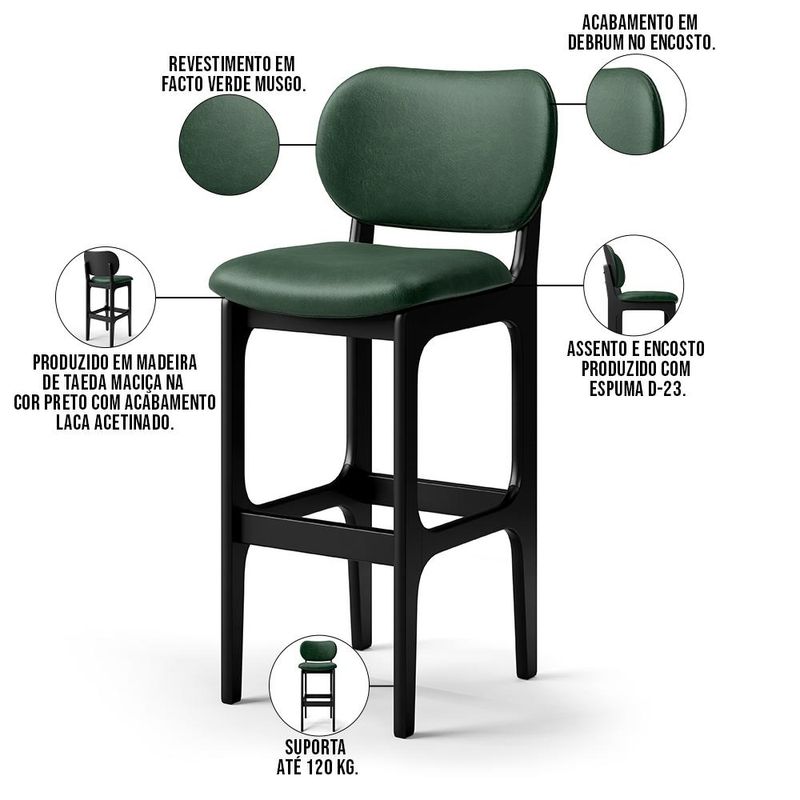 REVESTIMENTO EM FACTO VERDE MUSGO.

ACABAMENTO EM DEBRUM NO ENCOSTO.

PRODUZIDO EM MADEIRA DE TAEDA MACIÇA NA COR PRETO COM ACABAMENTO LACA ACETINADO.

ASSENTO E ENCOSTO PRODUZIDO COM ESPUMA D-23.

SUPORTA ATÉ 120 KG.