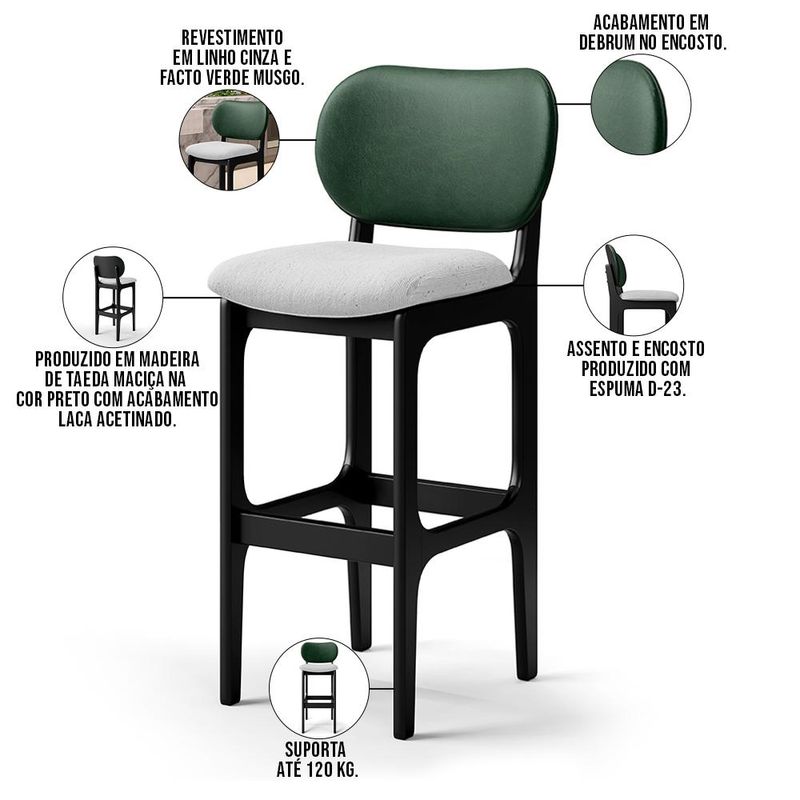 REVESTIMENTO EM LINHO CINZA E FACTO VERDE MUSGO.

ACABAMENTO EM DEBRUM NO ENCOSTO.

PRODUZIDO EM MADEIRA DE TAEDA MACIÇA NA COR PRETO COM ACABAMENTO LACA ACETINADO.

ASSENTO E ENCOSTO PRODUZIDO COM ESPUMA D-23.

SUPORTA ATÉ 120 KG.